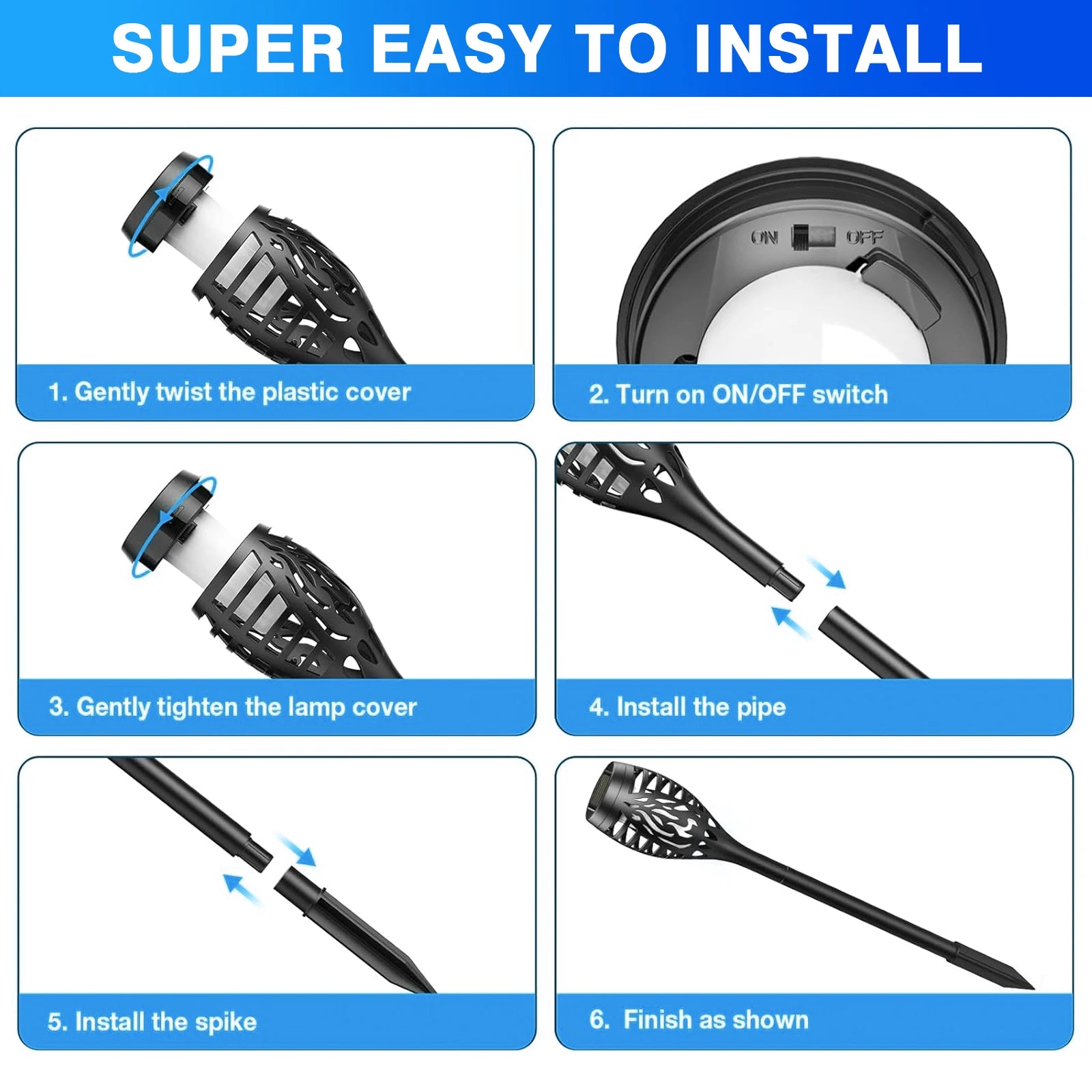 SUPER EASY TO INSTALL

1. Gently twist the plastic cover

ON OFF

2. Turn on ON/OFF switch

3. Gently tighten the lamp cover

4. Install the pipe

5. Install the spike

6. Finish as shown