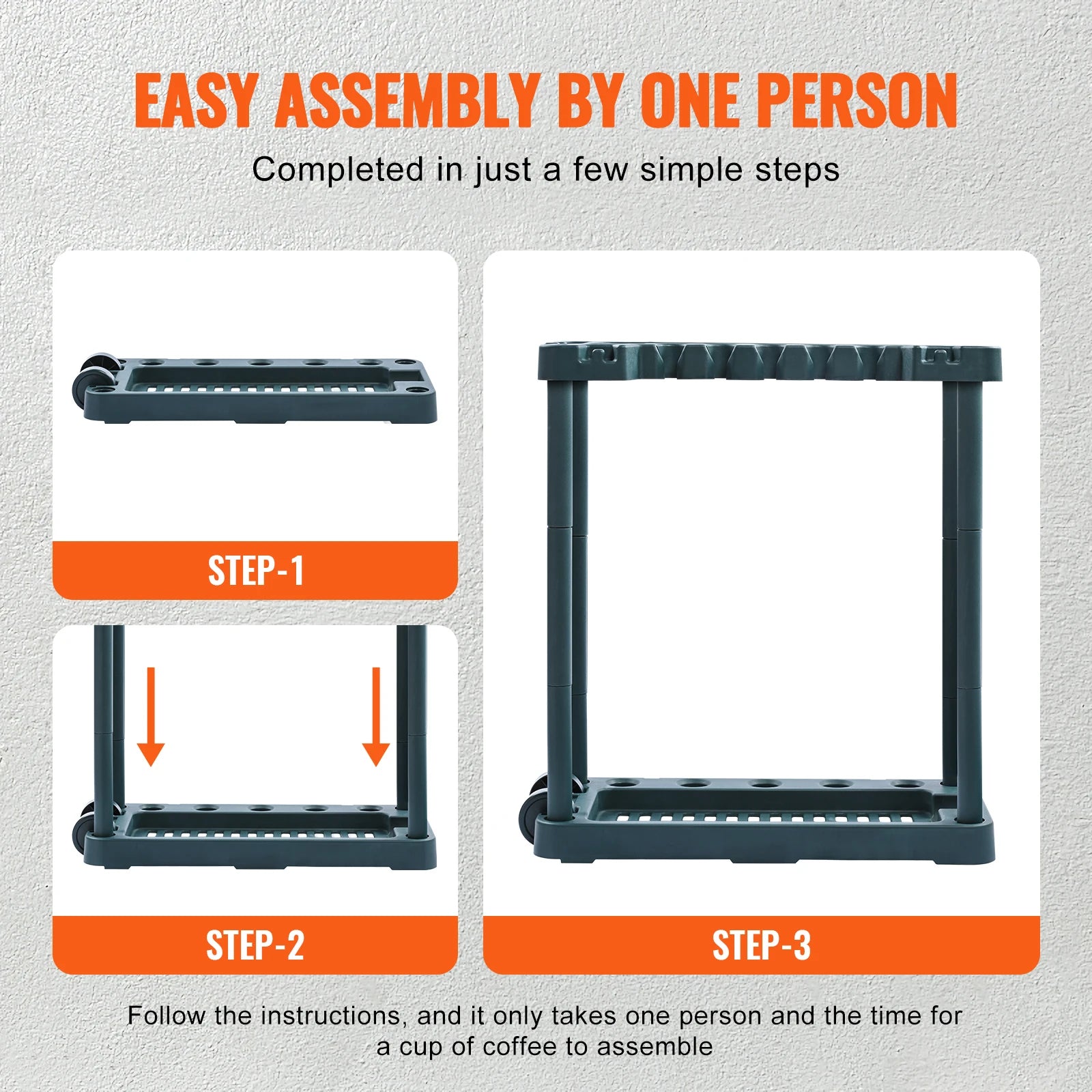 EASY ASSEMBLY BY ONE PERSON

Completed in just a few simple steps

STEP-1

STEP-2

STEP-3

Follow the instructions, and it only takes one person and the time for a cup of coffee to assemble