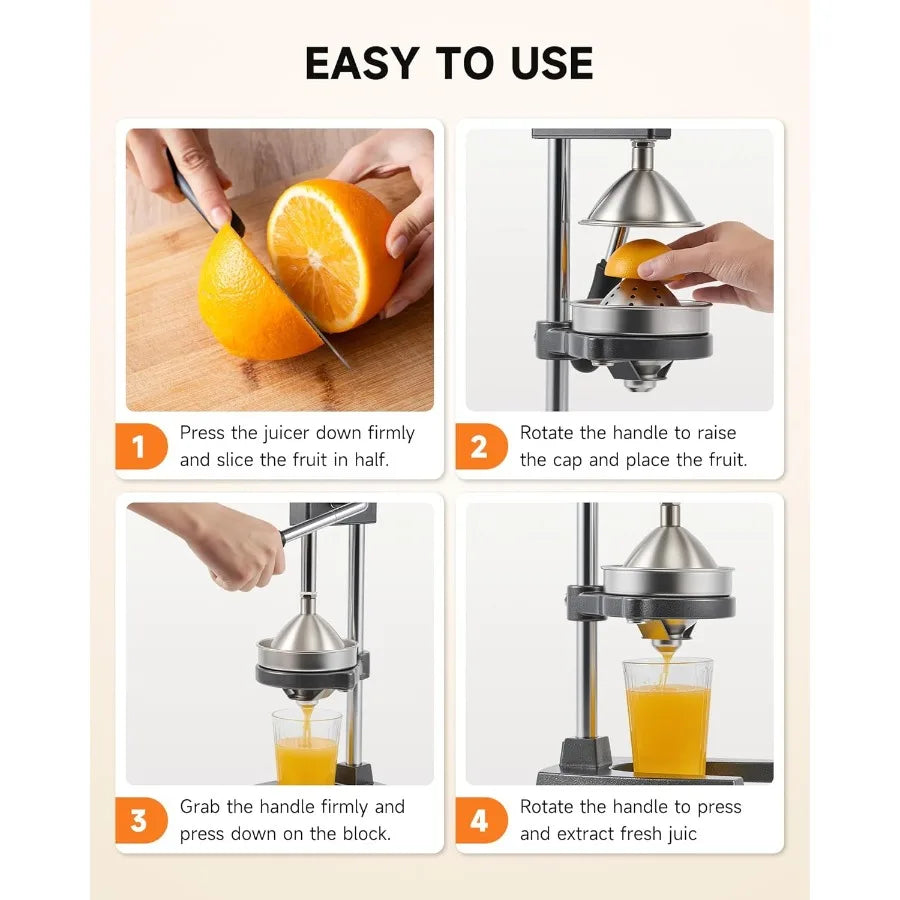 EASY TO USE

1 Press the juicer down firmly and slice the fruit in half.

2 Rotate the handle to raise the cap and place the fruit.

3 Grab the handle firmly and press down on the block.

4 Rotate the handle to press and extract fresh juic