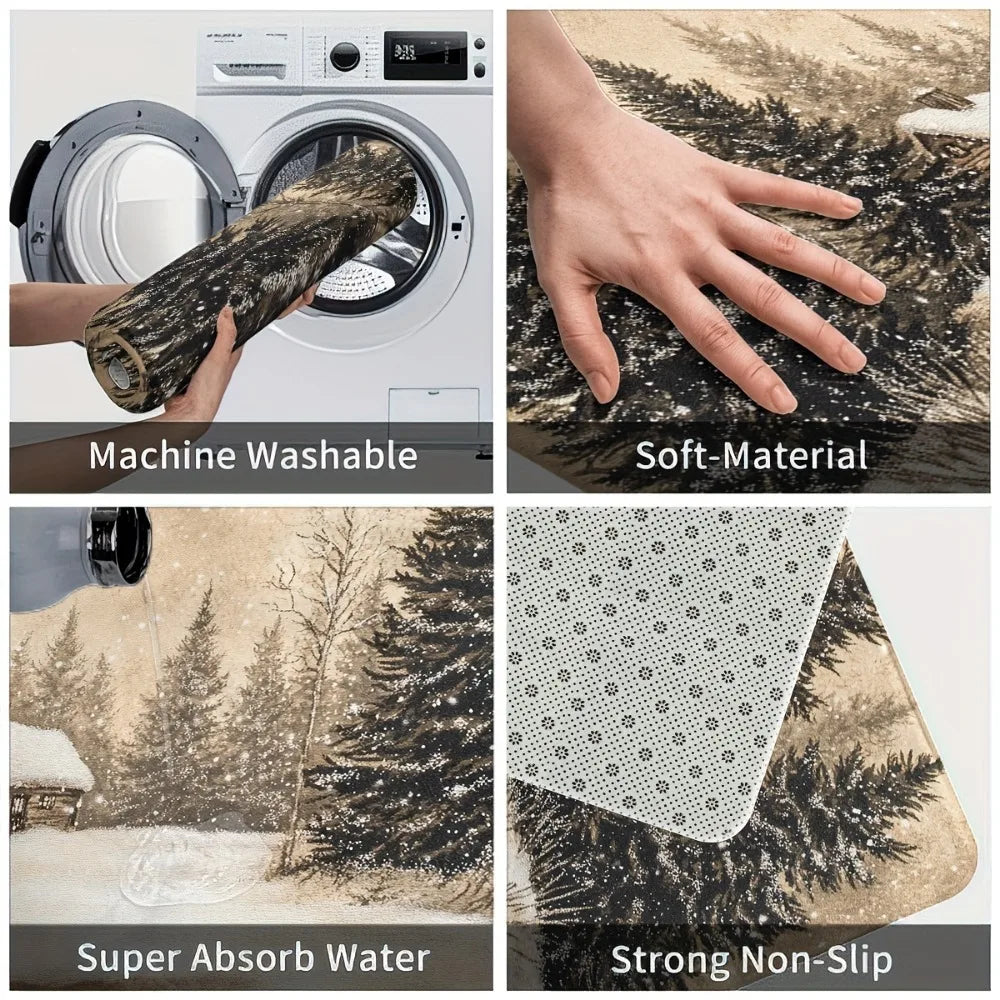 Machine Washable

Soft-Material

Super Absorb Water

Strong Non-Slip