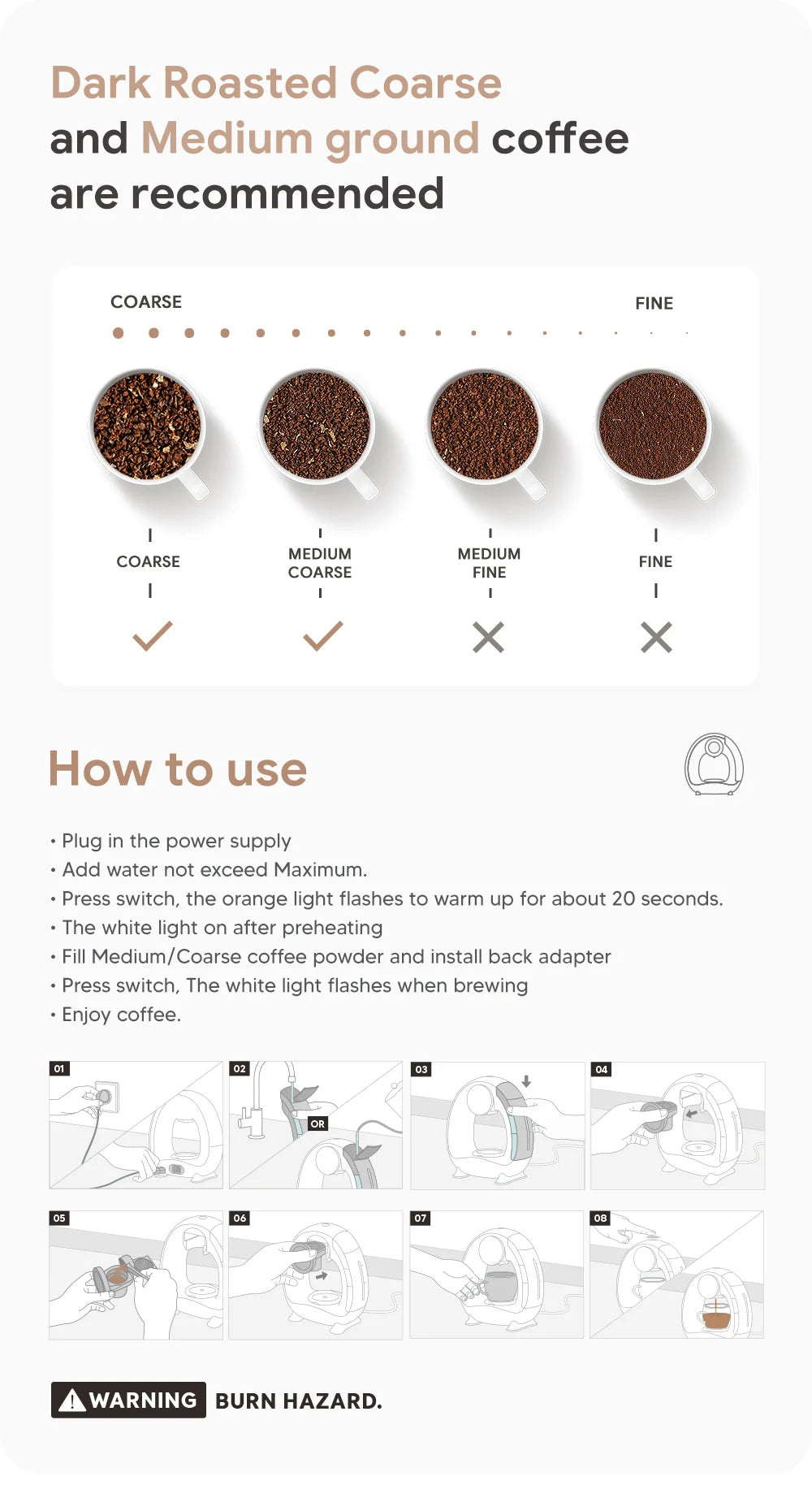 Dark Roasted Coarse and Medium ground coffee are recommended

COARSE FINE

COARSE

MEDIUM COARSE

MEDIUM FINE

FINE

How to use

• Plug in the power supply
• Add water not exceed Maximum.
• Press switch, the orange light flashes to warm up for about 20 seconds.
• The white light on after preheating
• Fill Medium/Coarse coffee powder and install back adapter
• Press switch, The white light flashes when brewing
• Enjoy coffee.

01

02

OR

03

04

05

06

07

08

WARNING BURN HAZARD.