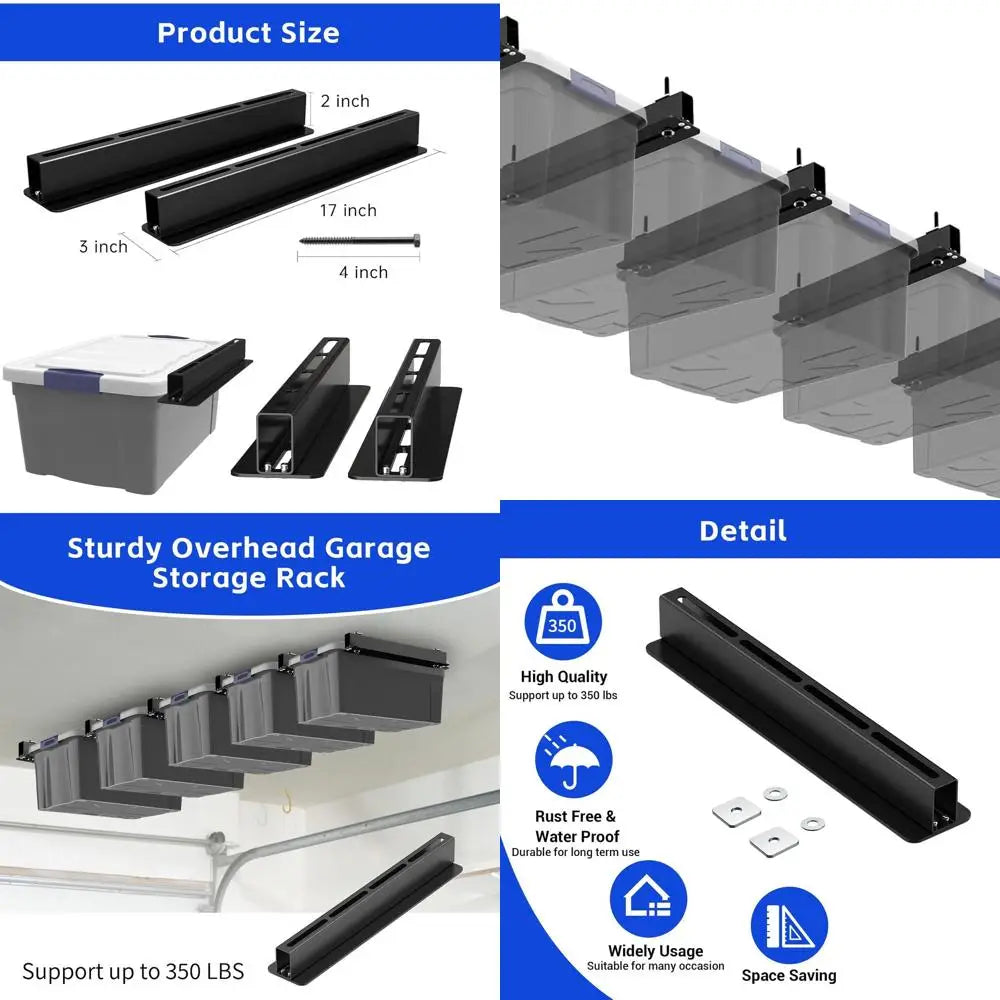 Product Size

2 inch
17 inch
3 inch
4 inch

Sturdy Overhead Garage Storage Rack

Support up to 350 LBS

Detail

350
High Quality
Support up to 350 lbs

Rust Free & Water Proof
Durable for long term use

Widely Usage
Suitable for many occasion

Space Saving