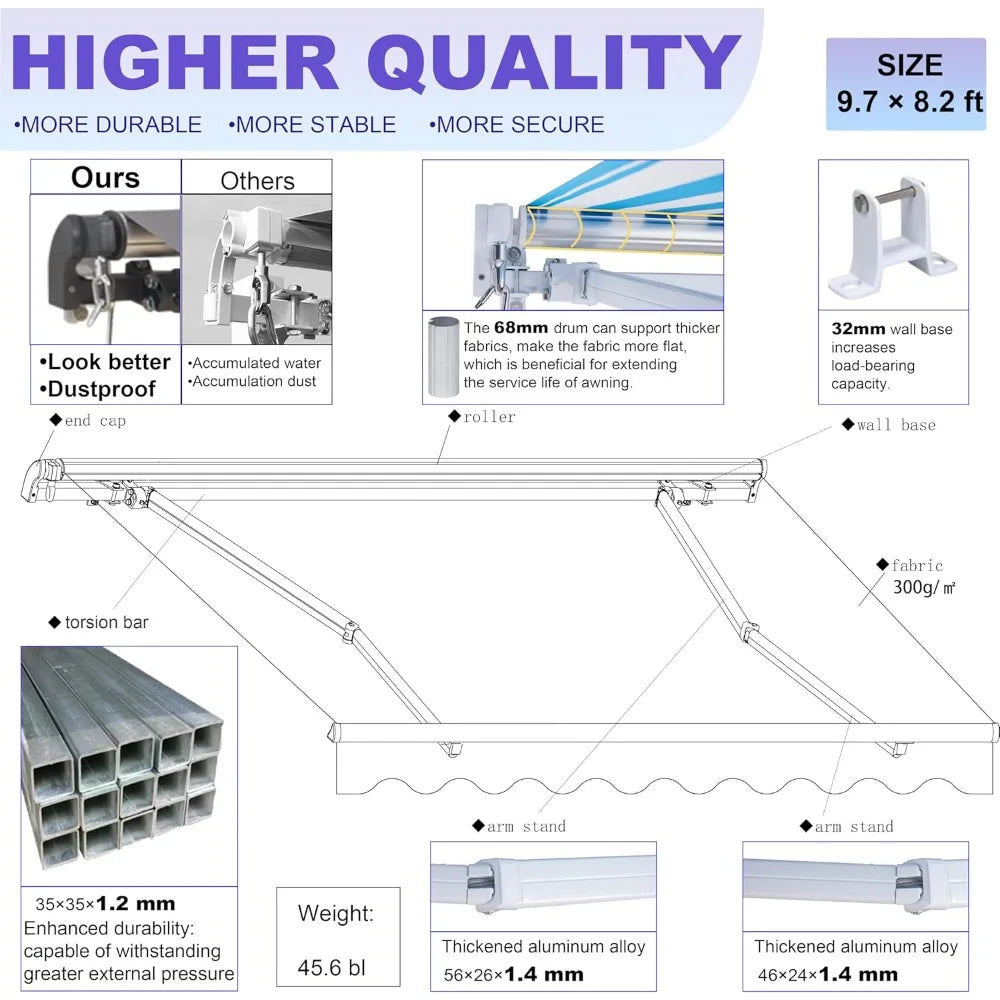 HIGHER QUALITY

•MORE DURABLE •MORE STABLE •MORE SECURE

SIZE
9.7 × 8.2 ft

| Ours | Others |
|---|---|
| •Look better •Dustproof | •Accumulated water •Accumulation dust |

The **68mm** drum can support thicker fabrics, make the fabric more flat, which is beneficial for extending the service life of awning.

**32mm** wall base increases load-bearing capacity.

◆end cap

◆roller

◆wall base

◆fabric
300g/㎡

◆torsion bar

35×35×**1.2 mm**
Enhanced durability: capable of withstanding greater external pressure

Weight:
45.6 bl

◆arm stand

Thickened aluminum alloy
56×26×**1.4 mm**

◆arm stand

Thickened aluminum alloy
46×24×**1.4 mm**