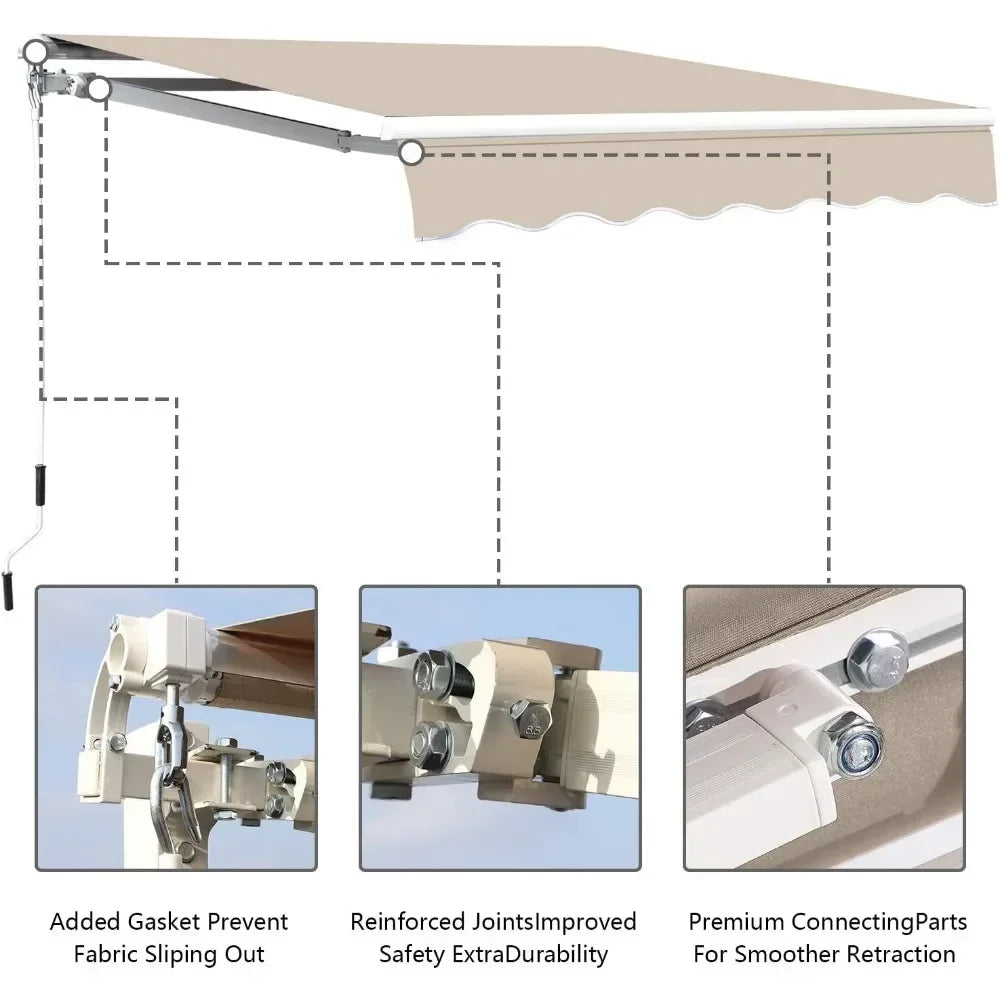 Added Gasket Prevent Fabric Sliping Out

Reinforced JointsImproved Safety ExtraDurability

Premium ConnectingParts For Smoother Retraction