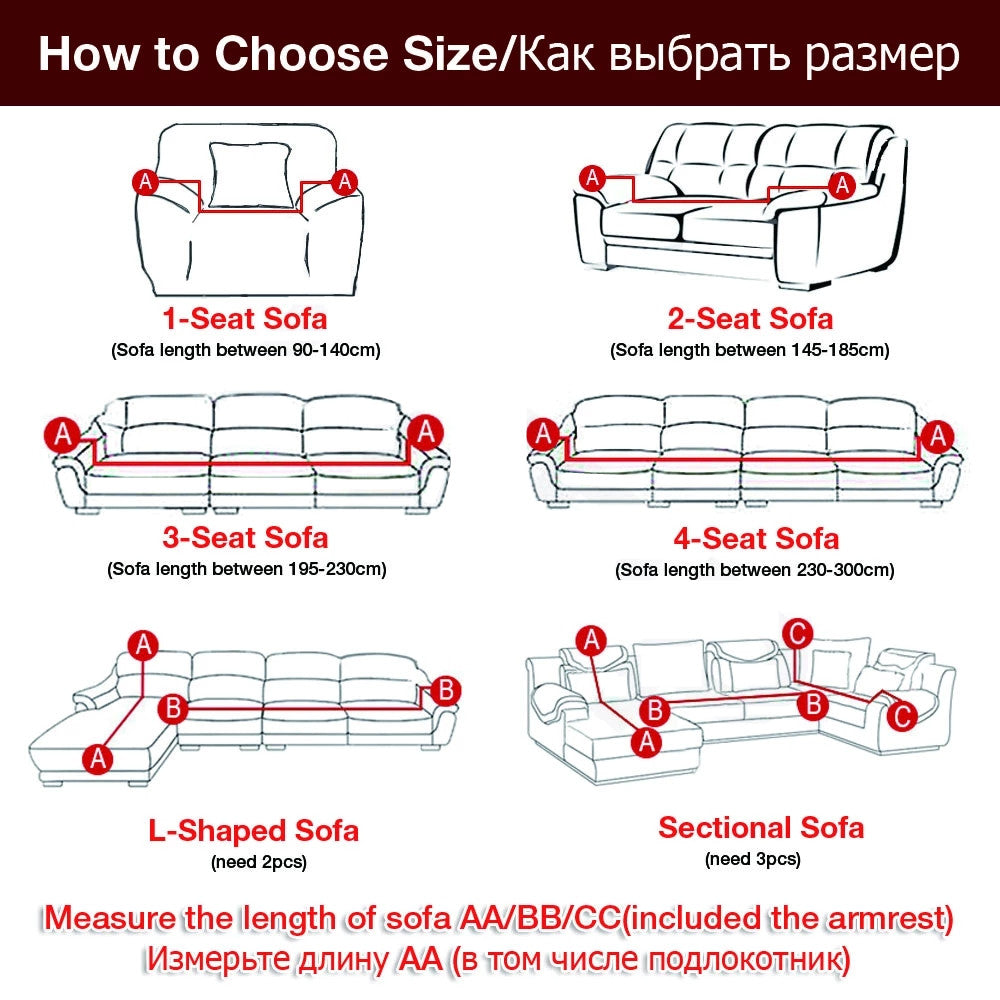 How to Choose Size/Как выбрать размер

A A

1-Seat Sofa
(Sofa length between 90-140cm)

A A

2-Seat Sofa
(Sofa length between 145-185cm)

A A

3-Seat Sofa
(Sofa length between 195-230cm)

A A

4-Seat Sofa
(Sofa length between 230-300cm)

A B B A

L-Shaped Sofa
(need 2pcs)

A C B B A C

Sectional Sofa
(need 3pcs)

Measure the length of sofa AA/BB/CC(included the armrest)
Измерьте длину AA (в том числе подлокотник)