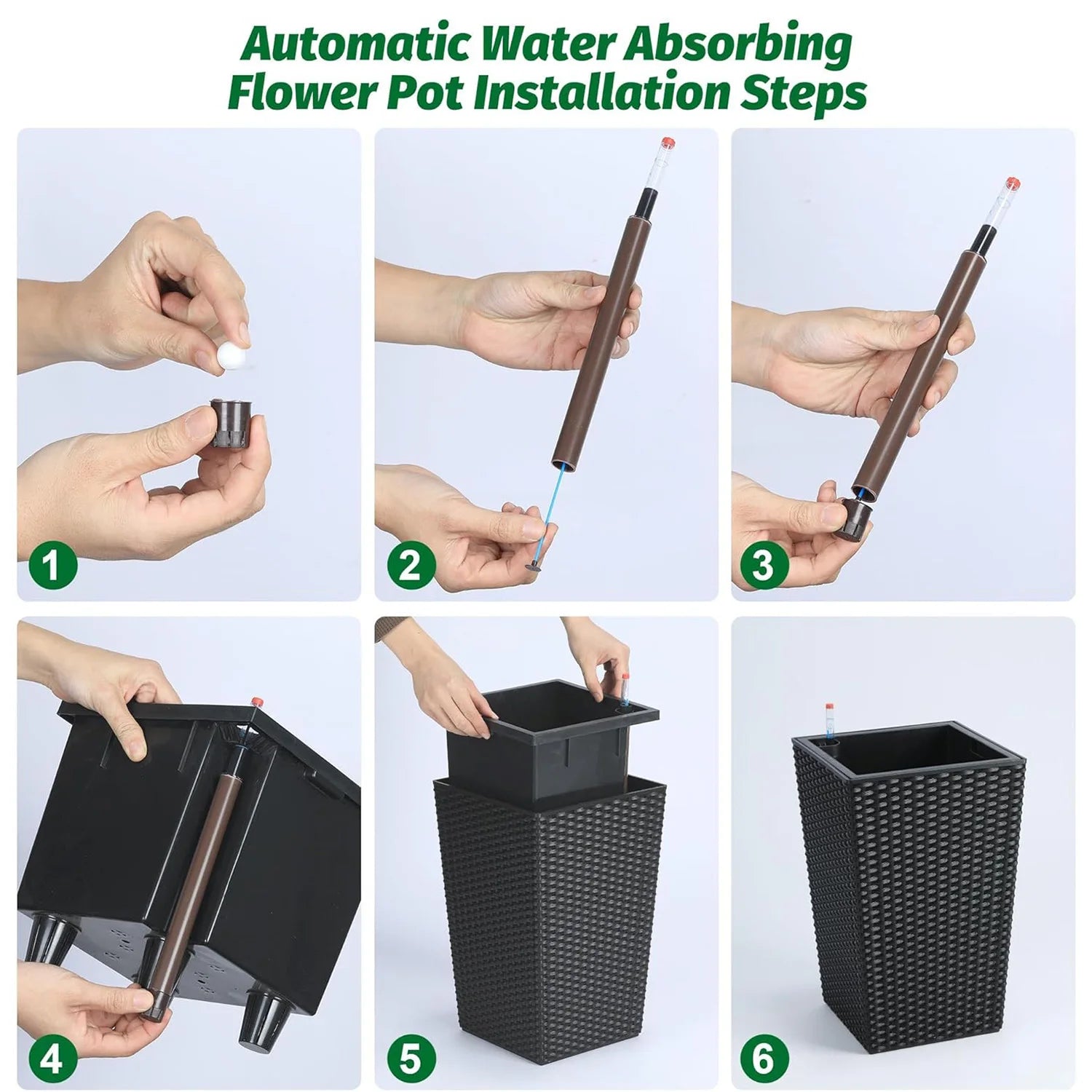 Automatic Water Absorbing Flower Pot Installation Steps

1

2

3

4

5

6