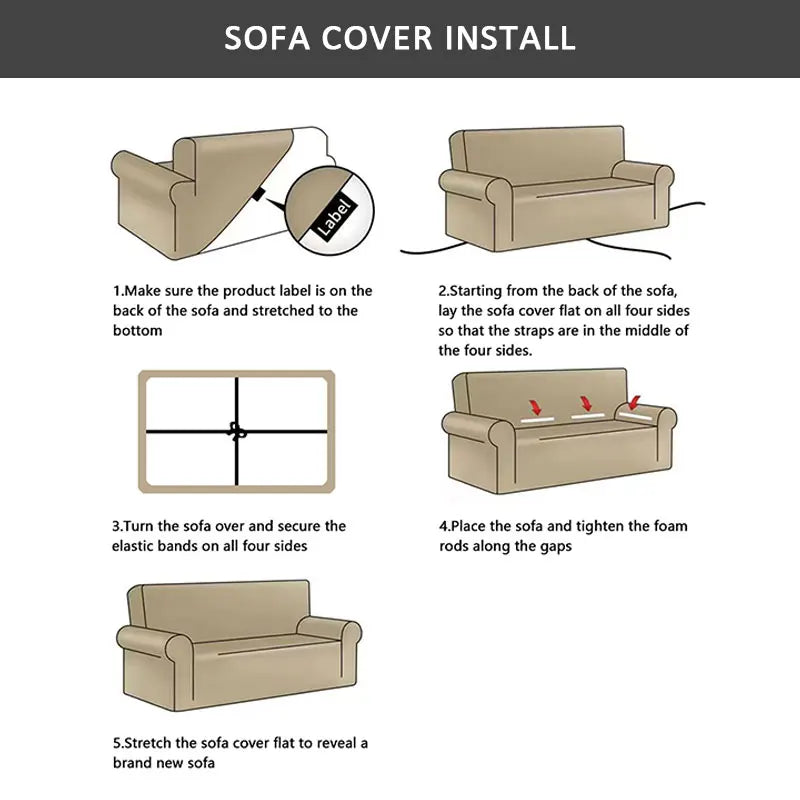 SOFA COVER INSTALL

Label

1.Make sure the product label is on the back of the sofa and stretched to the bottom

2.Starting from the back of the sofa, lay the sofa cover flat on all four sides so that the straps are in the middle of the four sides.

3.Turn the sofa over and secure the elastic bands on all four sides

4.Place the sofa and tighten the foam rods along the gaps

5.Stretch the sofa cover flat to reveal a brand new sofa