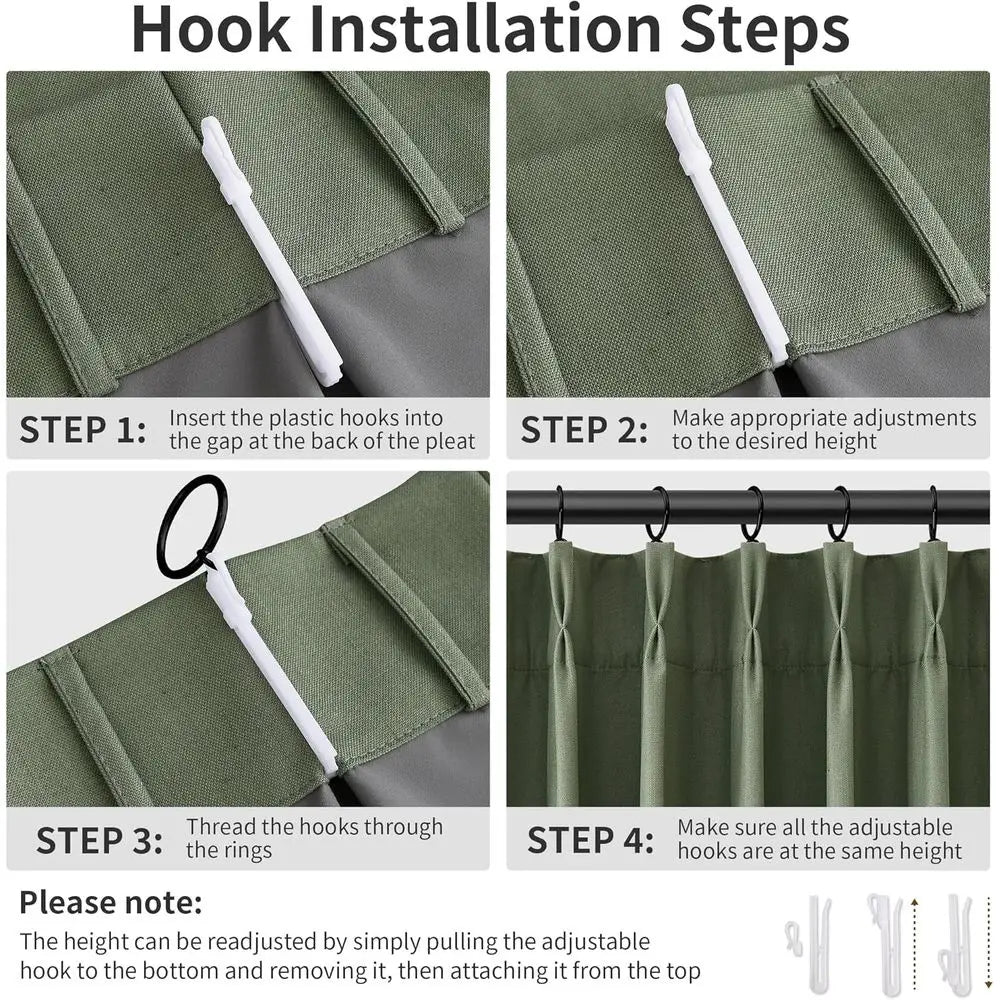 Hook Installation Steps

STEP 1: Insert the plastic hooks into the gap at the back of the pleat

STEP 2: Make appropriate adjustments to the desired height

STEP 3: Thread the hooks through the rings

STEP 4: Make sure all the adjustable hooks are at the same height

Please note:
The height can be readjusted by simply pulling the adjustable hook to the bottom and removing it, then attaching it from the top