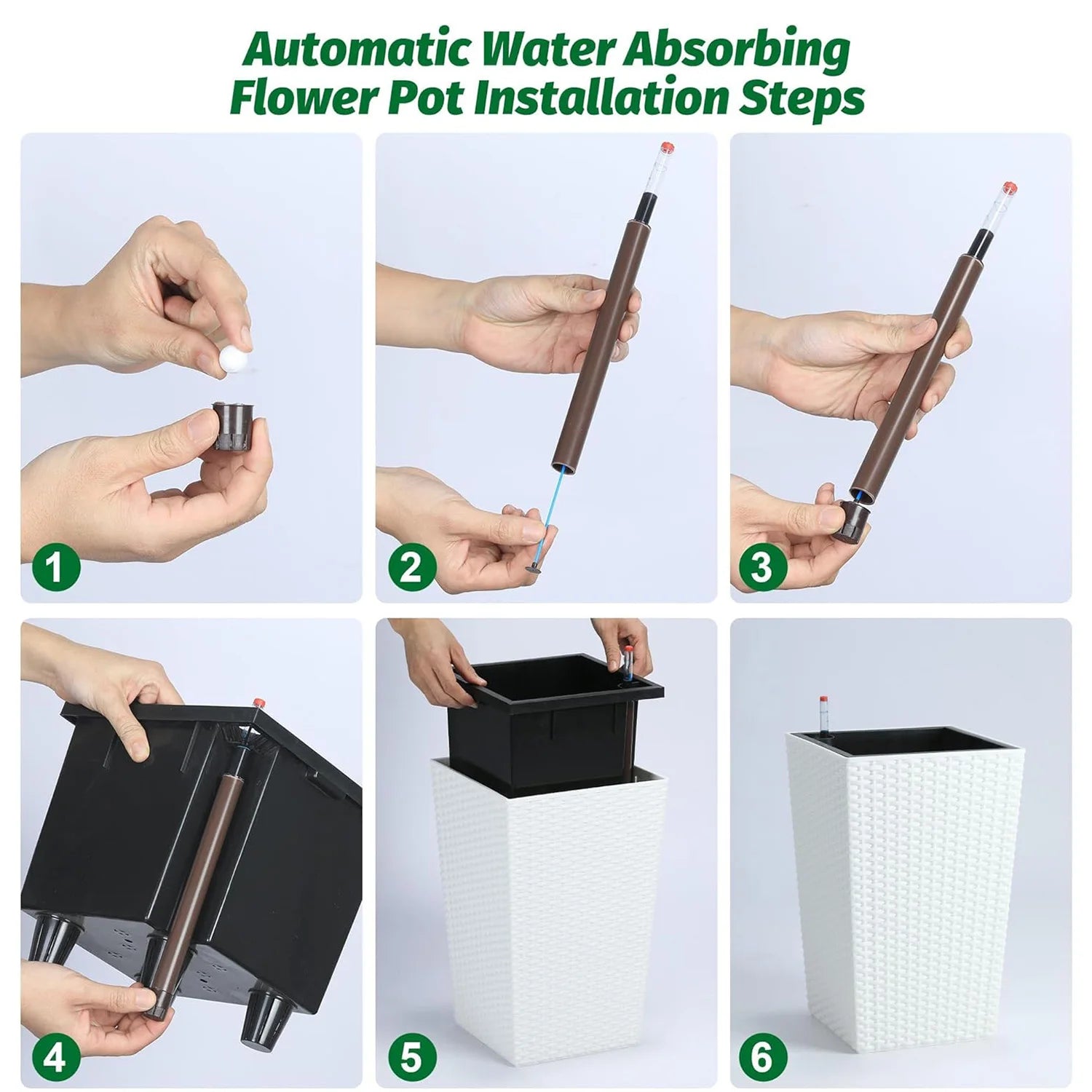 Automatic Water Absorbing Flower Pot Installation Steps

1

2

3

4

5

6