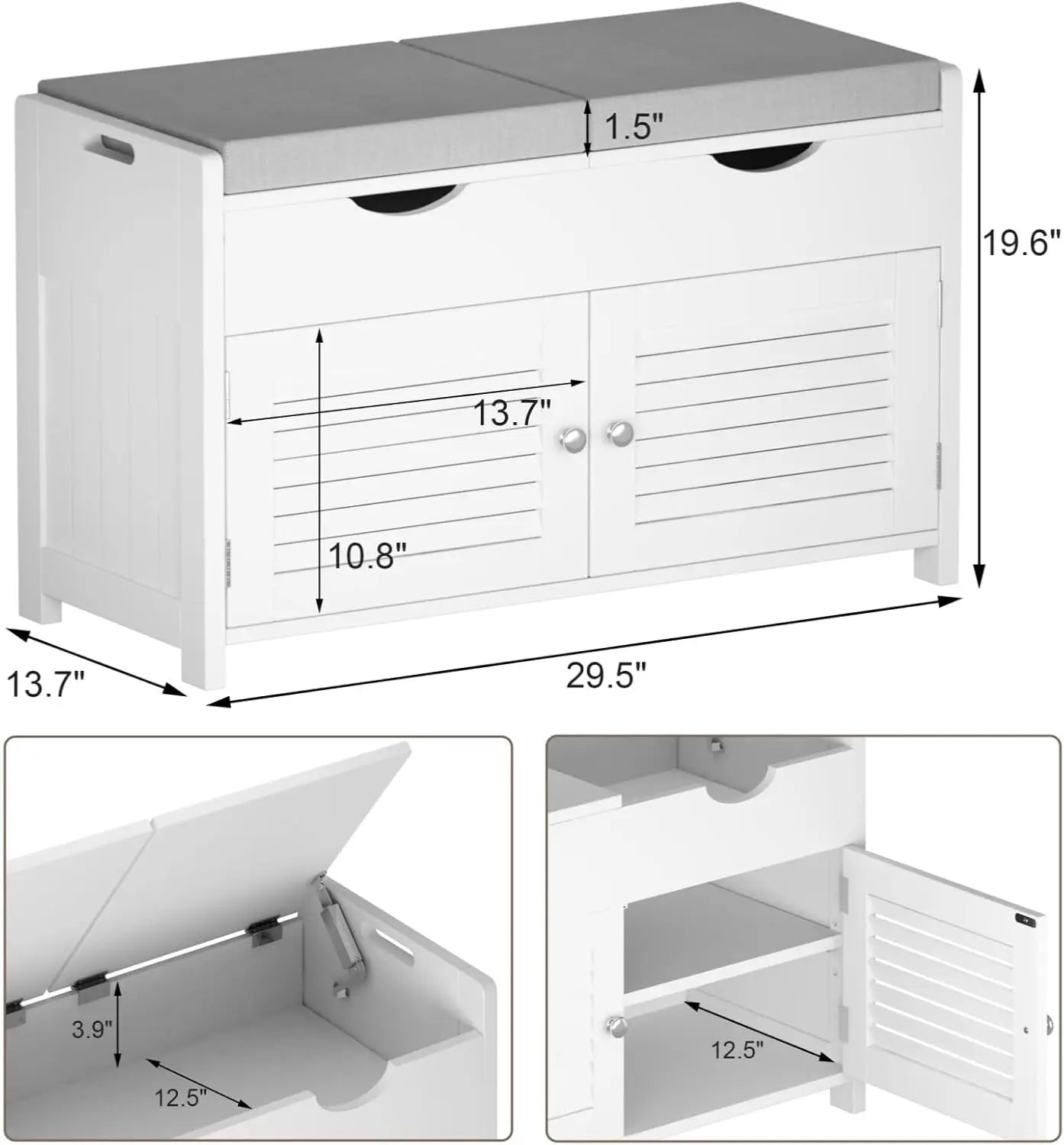 1.5"

19.6"

13.7"

10.8"

13.7"

29.5"

3.9"

12.5"

12.5"