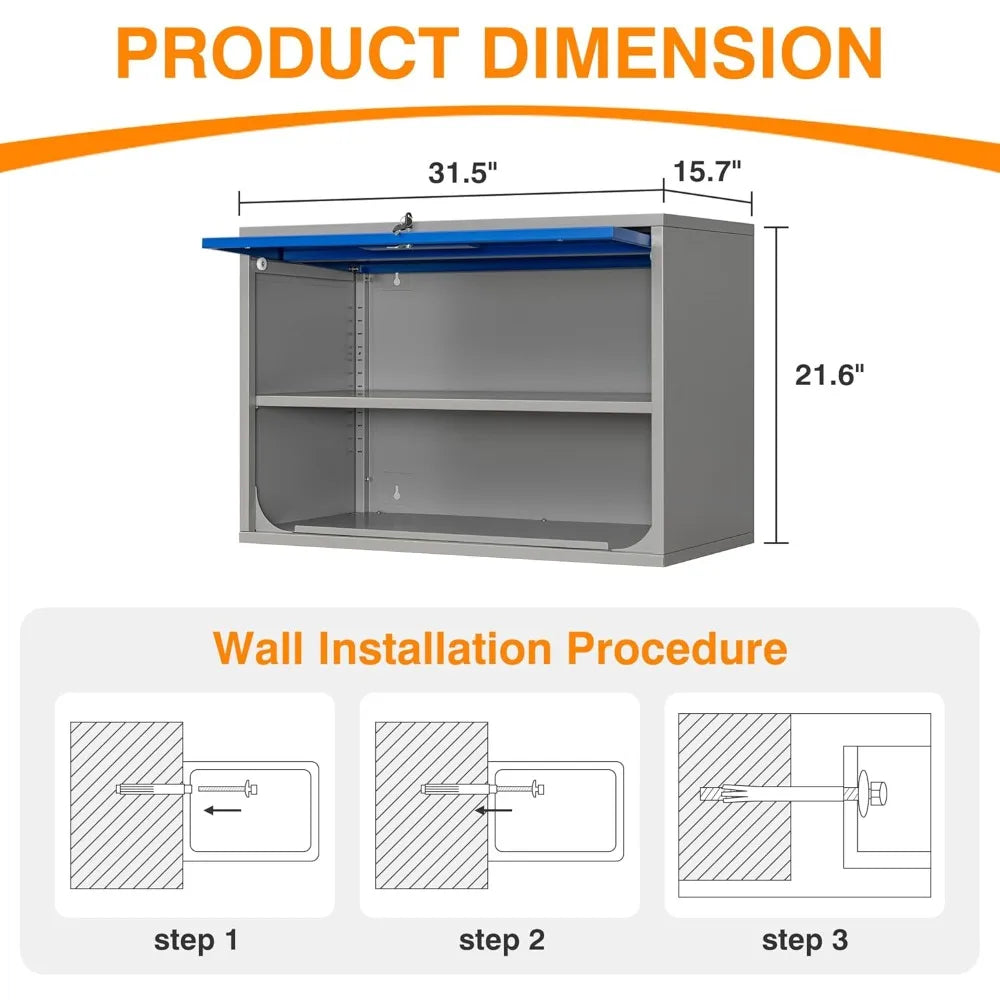 PRODUCT DIMENSION

31.5"

15.7"

21.6"

Wall Installation Procedure

step 1

step 2

step 3