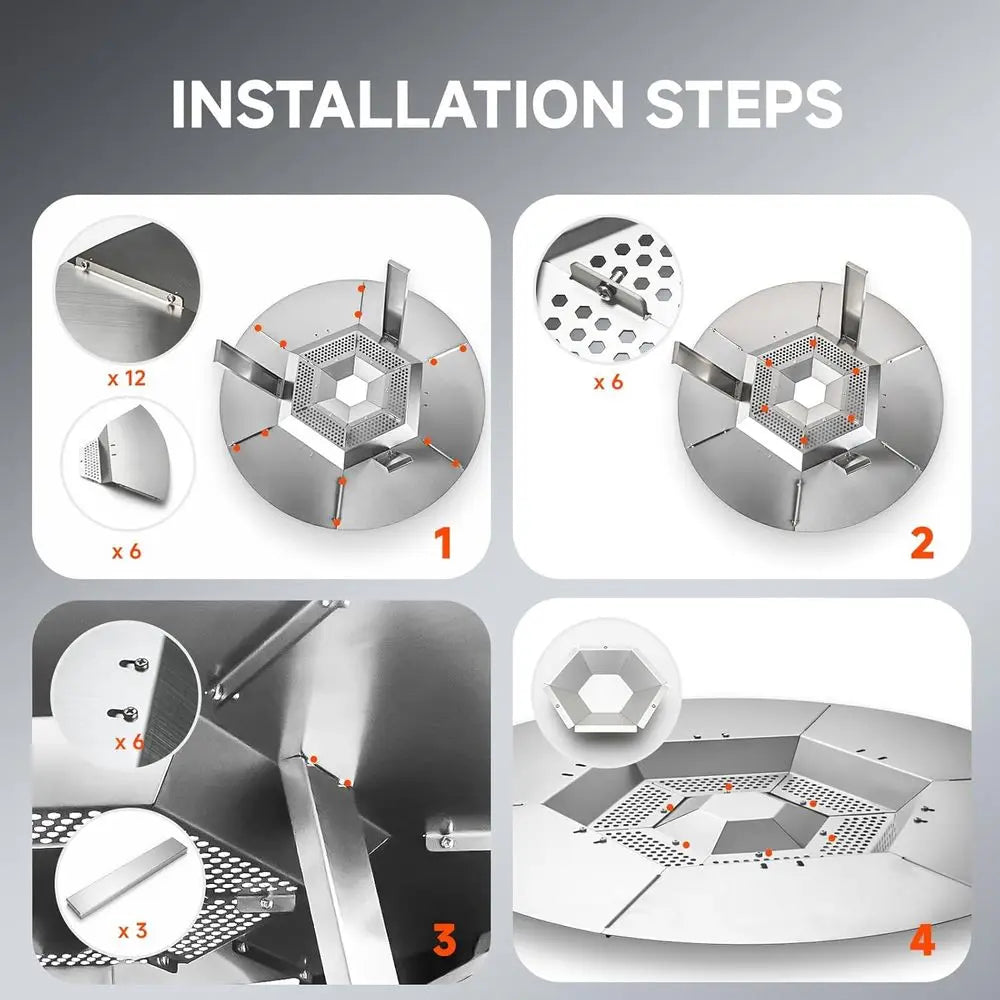 INSTALLATION STEPS

x 12

x 6

1

x 6

2

x 6

x 3

3

4