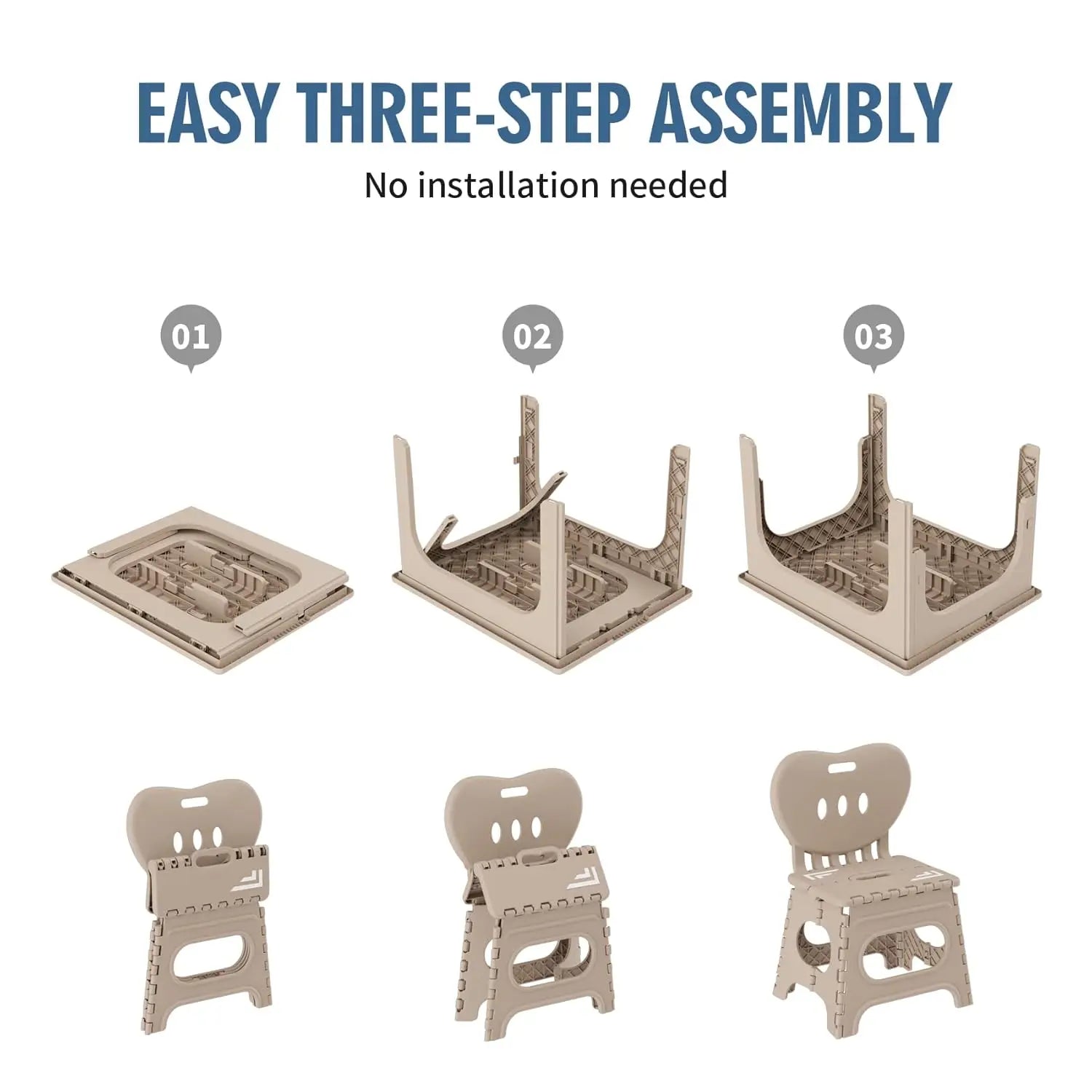 EASY THREE-STEP ASSEMBLY

No installation needed

01

02

03