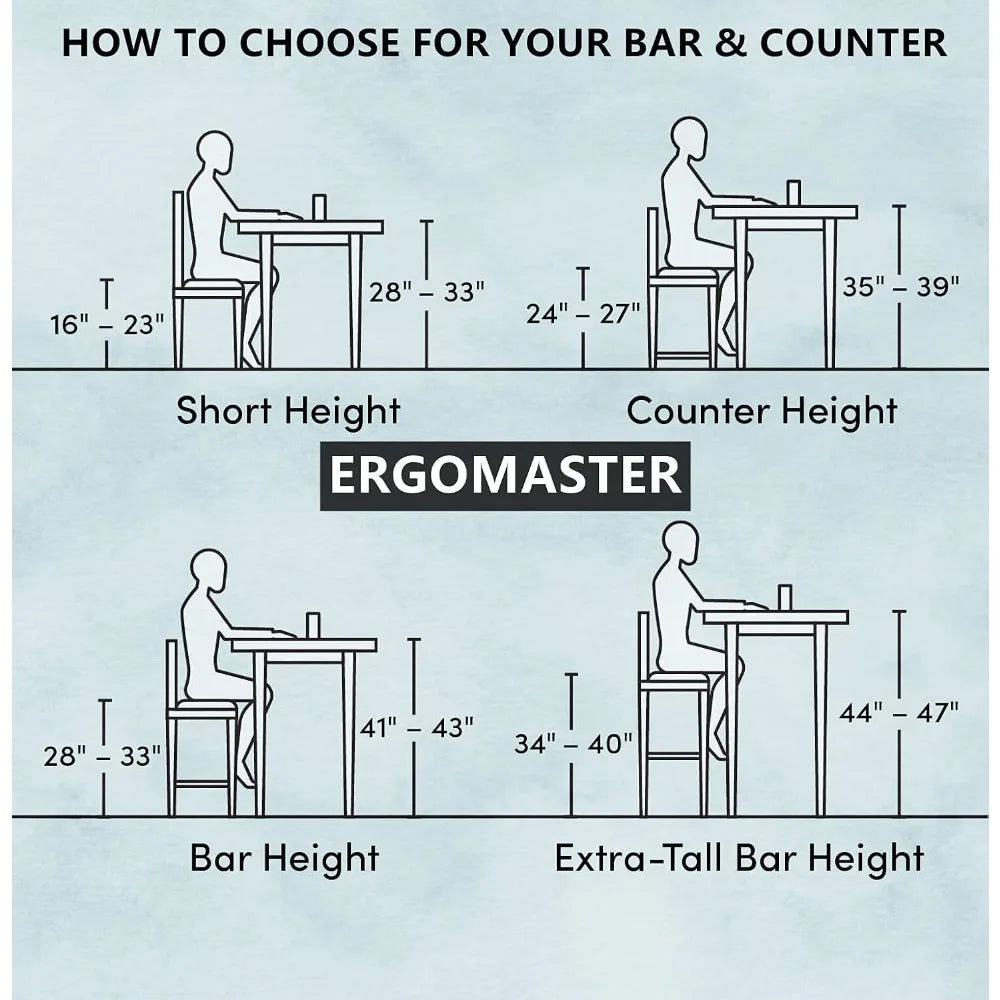 HOW TO CHOOSE FOR YOUR BAR & COUNTER

16" – 23"

28" – 33"

Short Height

24" – 27"

35" – 39"

Counter Height

ERGOMASTER

28" – 33"

41" – 43"

Bar Height

34" – 40"

44" – 47"

Extra-Tall Bar Height