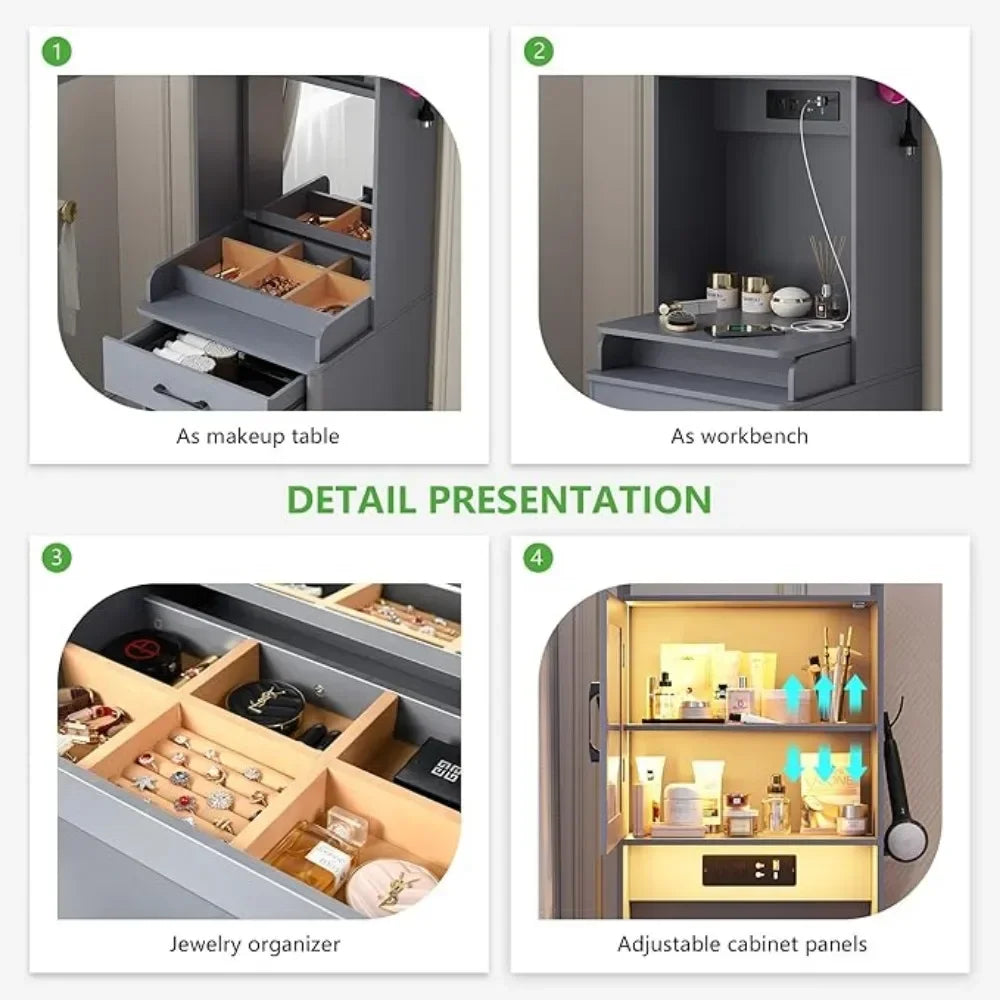 1

As makeup table

2

As workbench

DETAIL PRESENTATION

3

Jewelry organizer

4

Adjustable cabinet panels