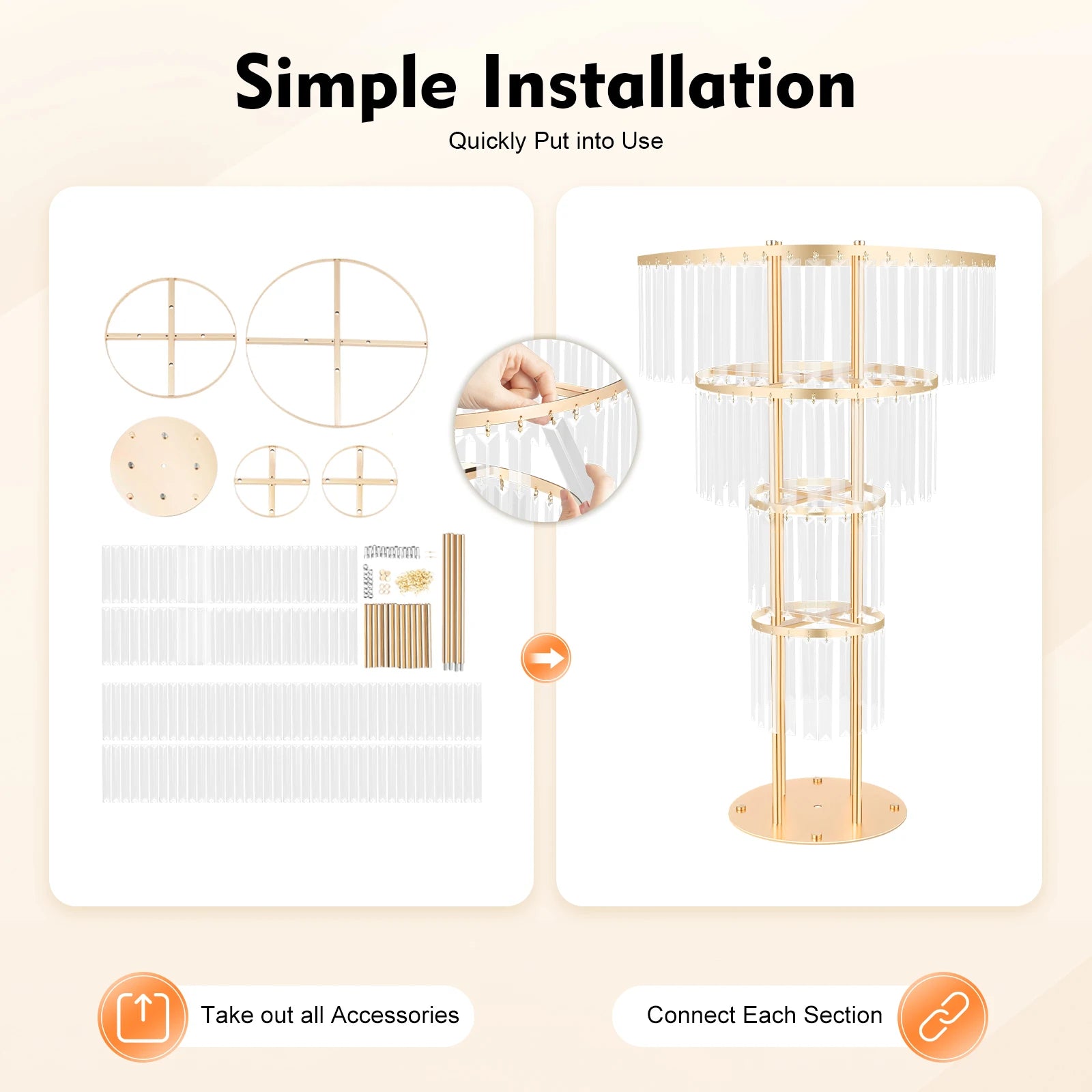 Simple Installation

Quickly Put into Use

Take out all Accessories

Connect Each Section