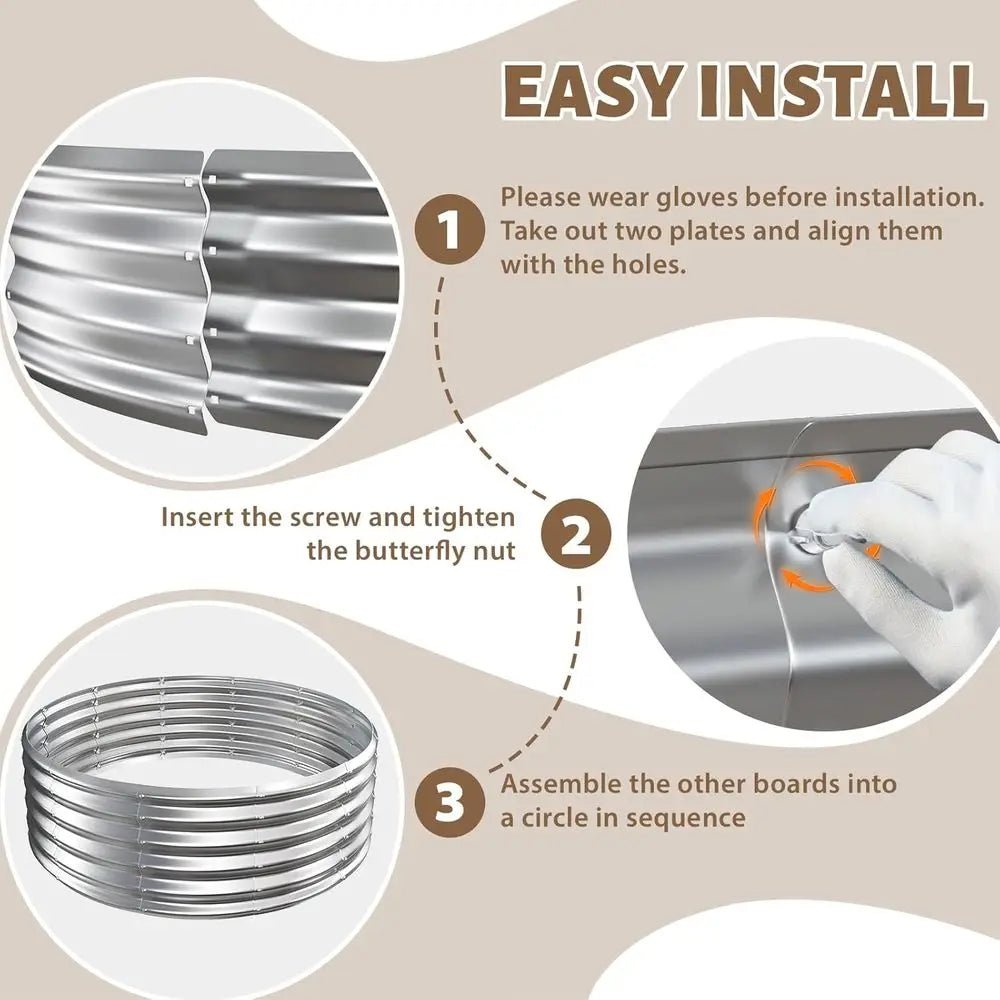 EASY INSTALL

1

Please wear gloves before installation. Take out two plates and align them with the holes.

Insert the screw and tighten the butterfly nut

2

3

Assemble the other boards into a circle in sequence