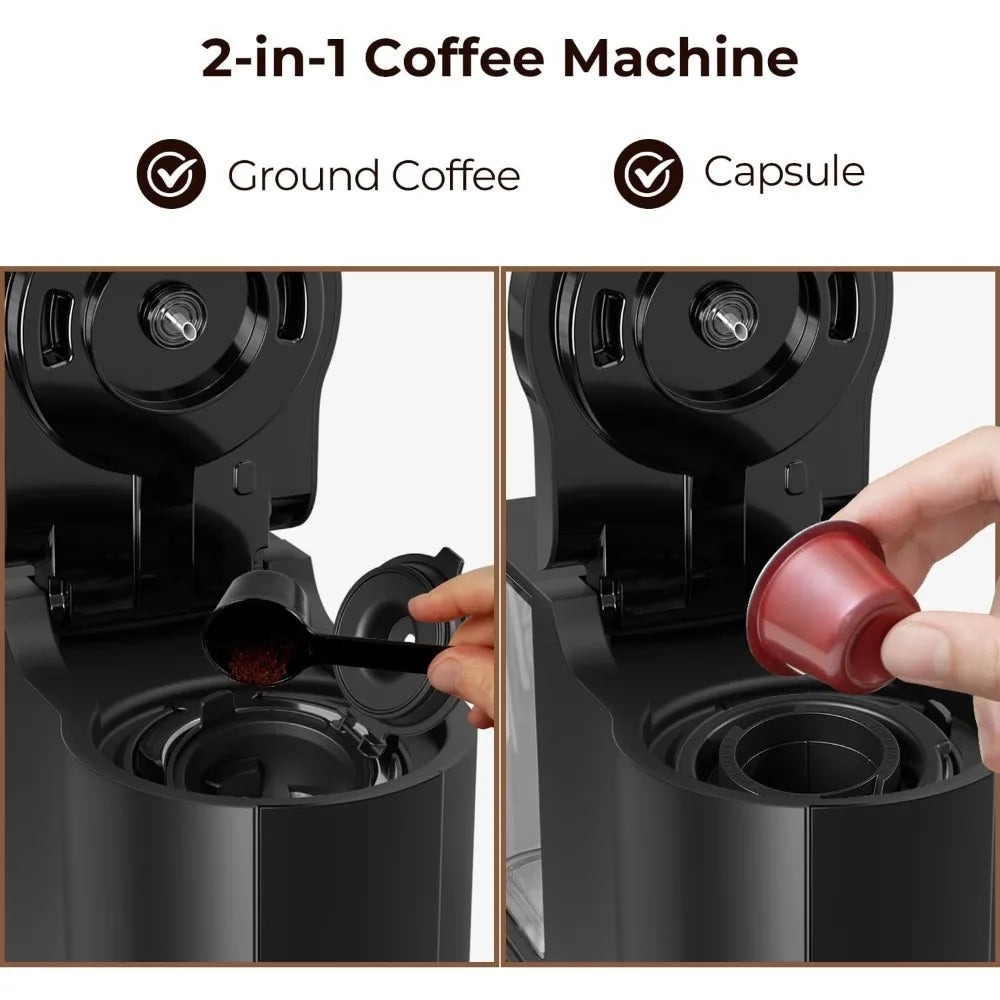 2-in-1 Coffee Machine

Ground Coffee

Capsule