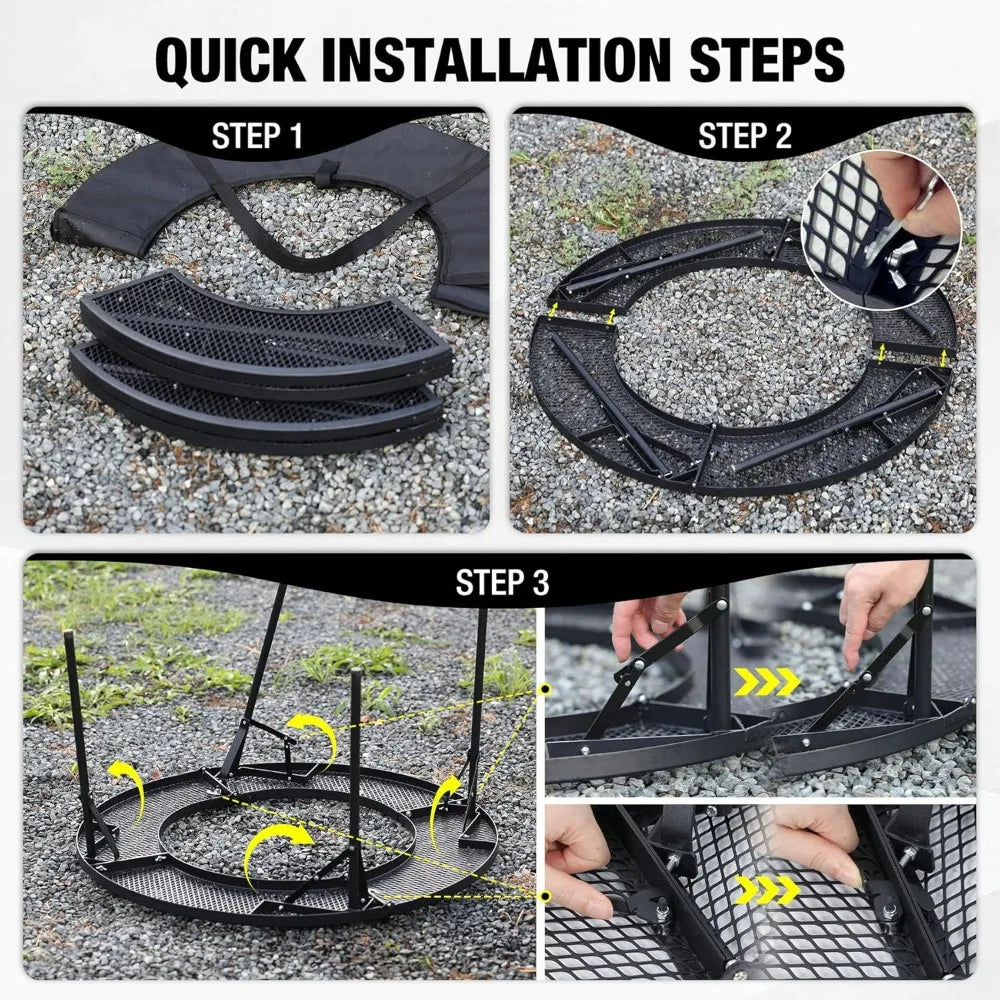 QUICK INSTALLATION STEPS

STEP 1

STEP 2

STEP 3