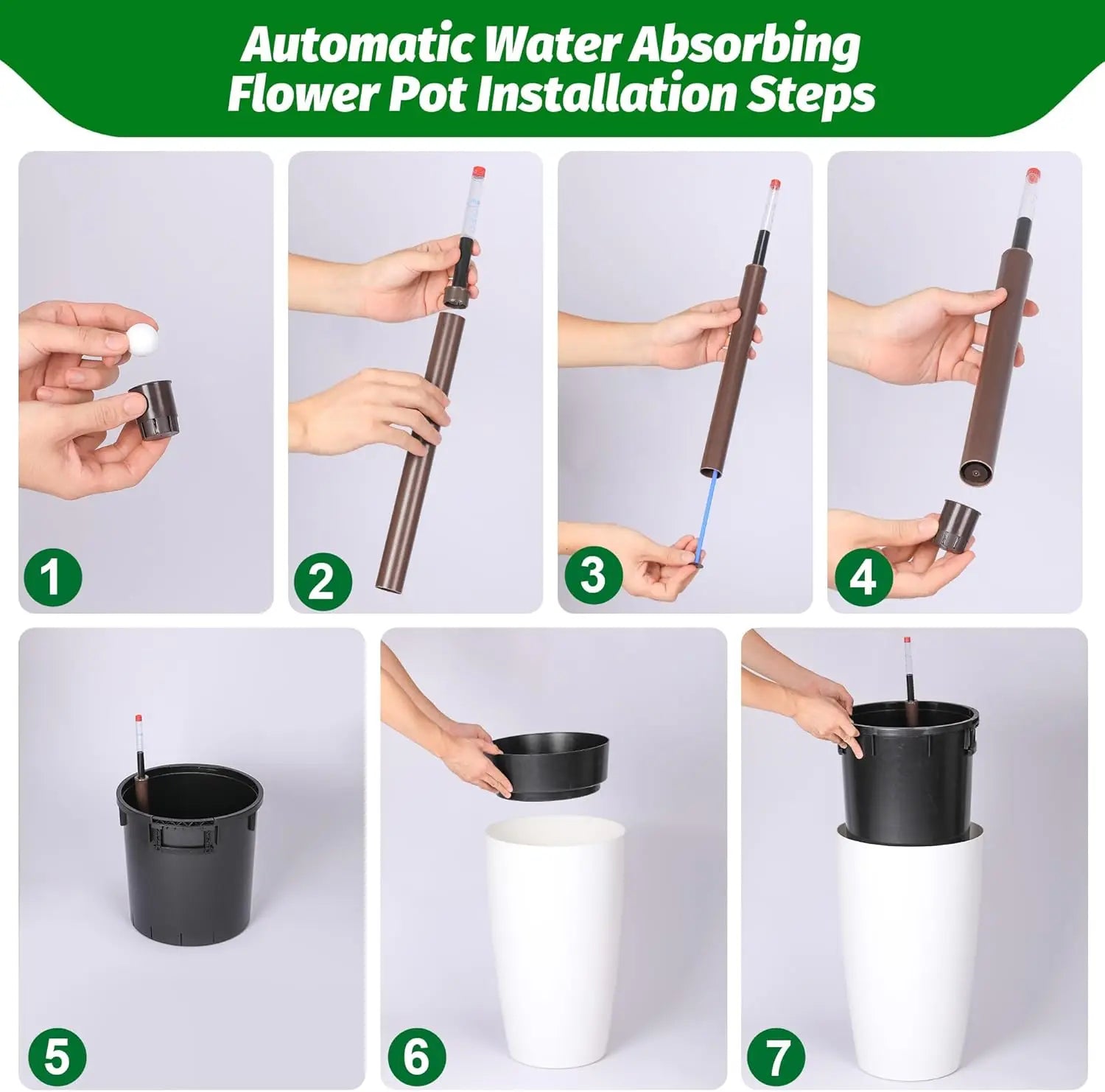 Automatic Water Absorbing Flower Pot Installation Steps

1

2

3

4

5

6

7