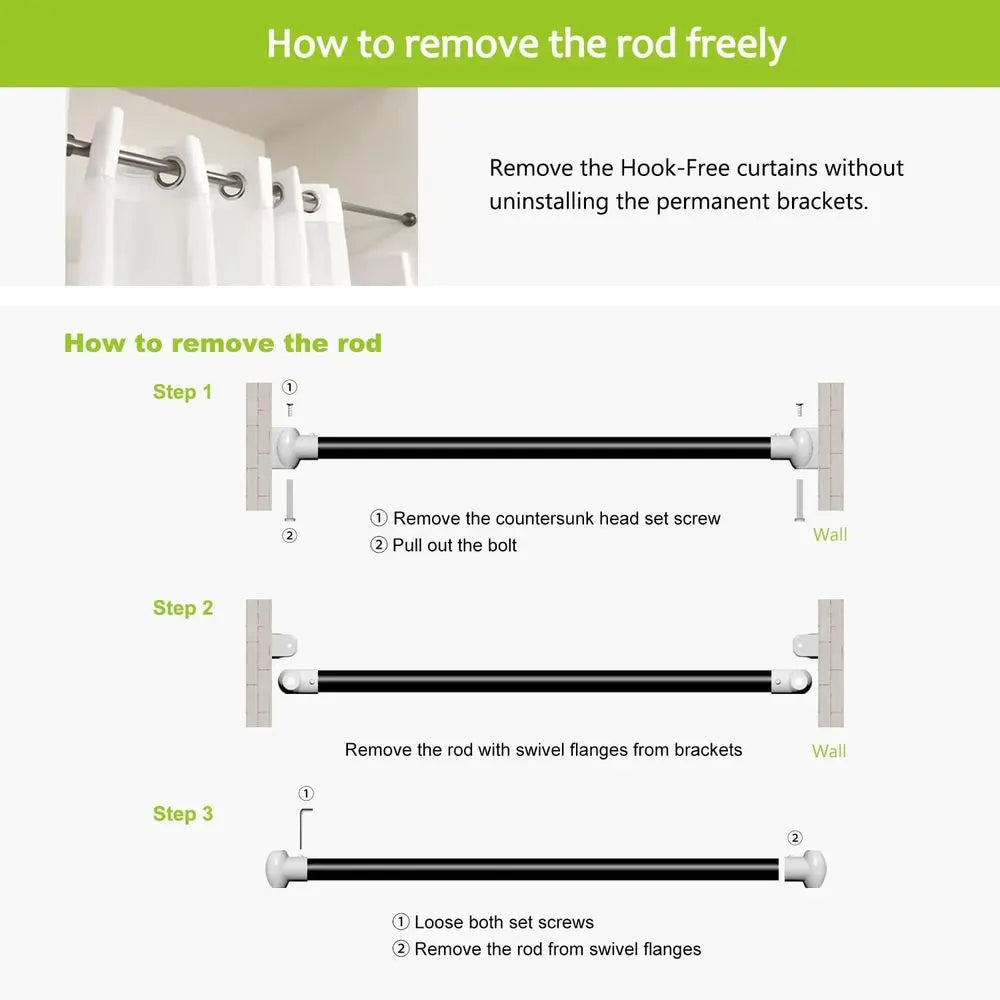 How to remove the rod freely

Remove the Hook-Free curtains without uninstalling the permanent brackets.

How to remove the rod

Step 1

①

②

① Remove the countersunk head set screw
② Pull out the bolt

Wall

Step 2

Remove the rod with swivel flanges from brackets

Wall

Step 3

①

②

① Loose both set screws
② Remove the rod from swivel flanges