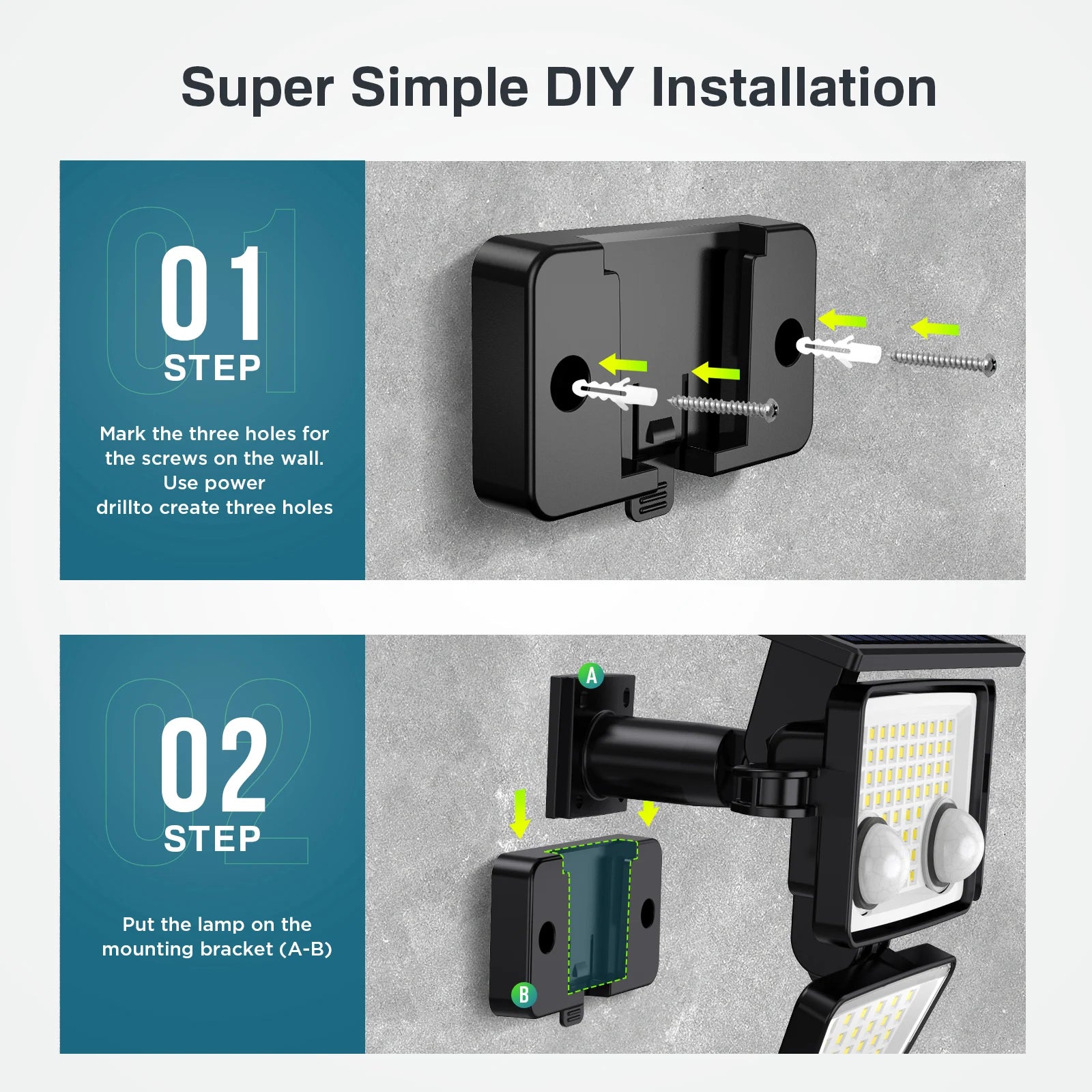 Super Simple DIY Installation

01
STEP

Mark the three holes for the screws on the wall. Use power drillto create three holes

02
STEP

Put the lamp on the mounting bracket (A-B)

A

B