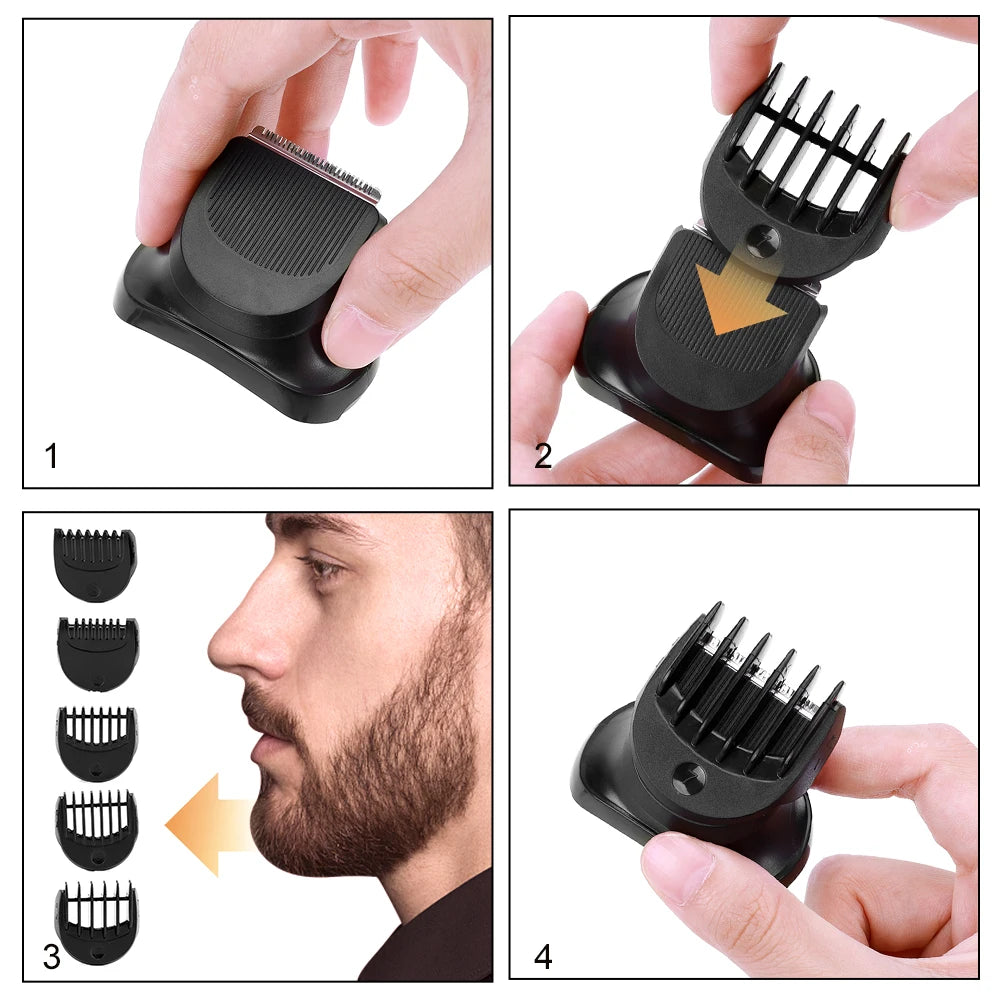 1

2

3

4