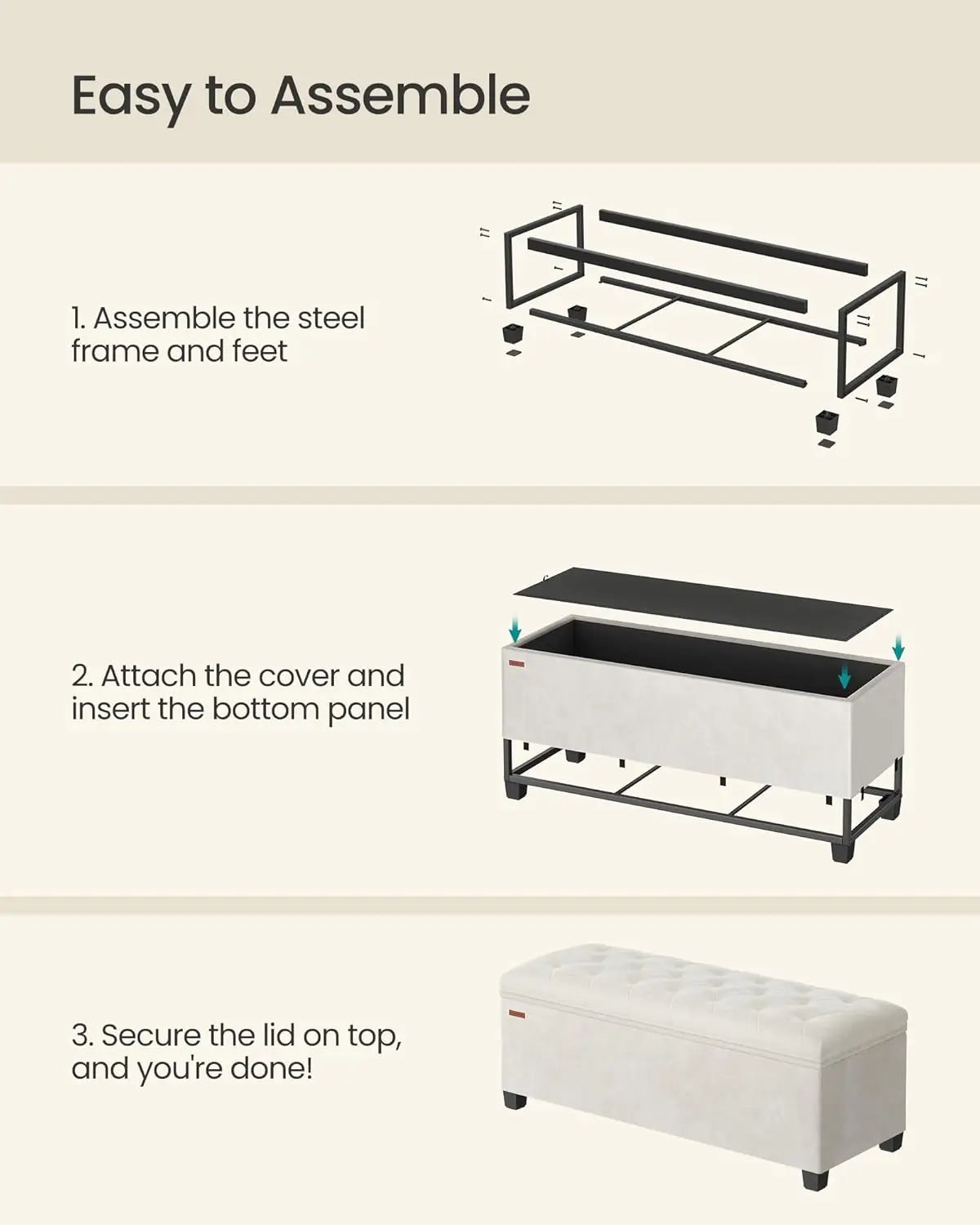 Easy to Assemble

1. Assemble the steel frame and feet

2. Attach the cover and insert the bottom panel

3. Secure the lid on top, and you're done!