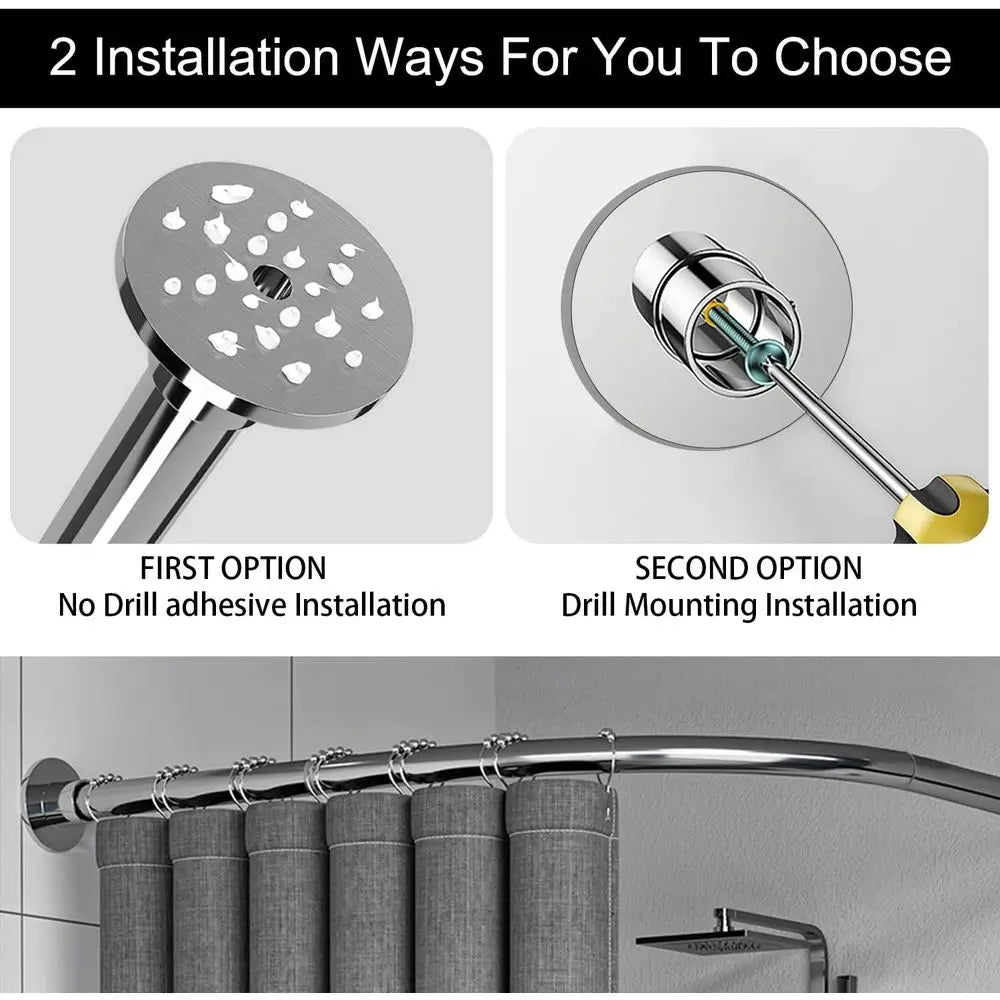 2 Installation Ways For You To Choose

FIRST OPTION
No Drill adhesive Installation

SECOND OPTION
Drill Mounting Installation