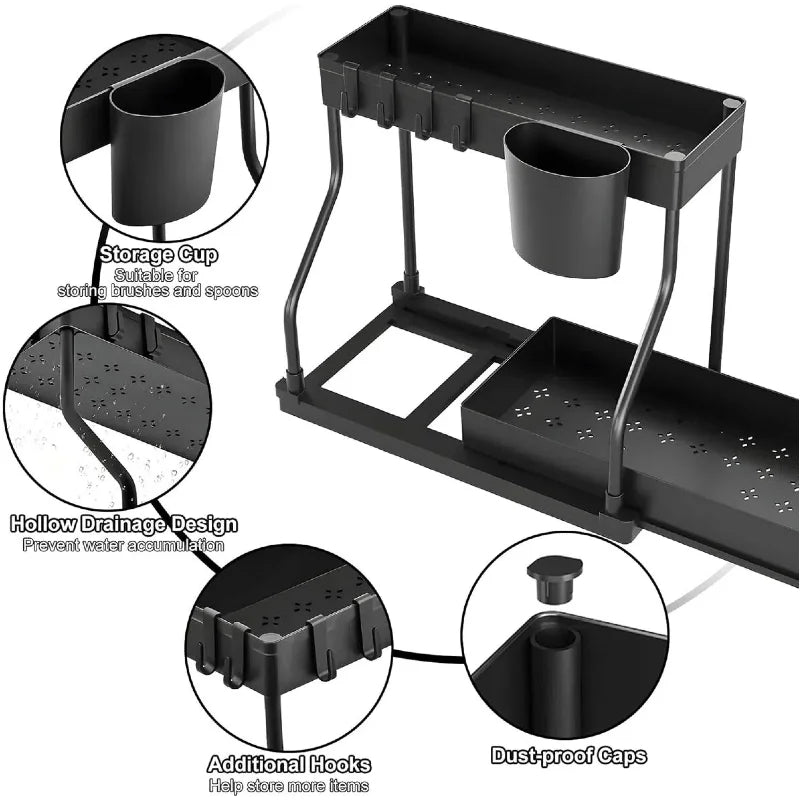 Storage Cup
Suitable for storing brushes and spoons

Hollow Drainage Design
Prevent water accumulation

Additional Hooks
Help store more items

Dust-proof Caps