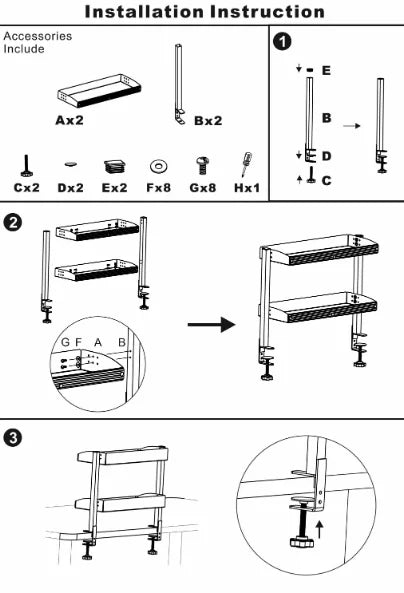 Installation Instruction

Accessories Include

Ax2

Bx2

Cx2 Dx2 Ex2 Fx8 Gx8 Hx1

1

E

B

D

C

2

G F A B

3