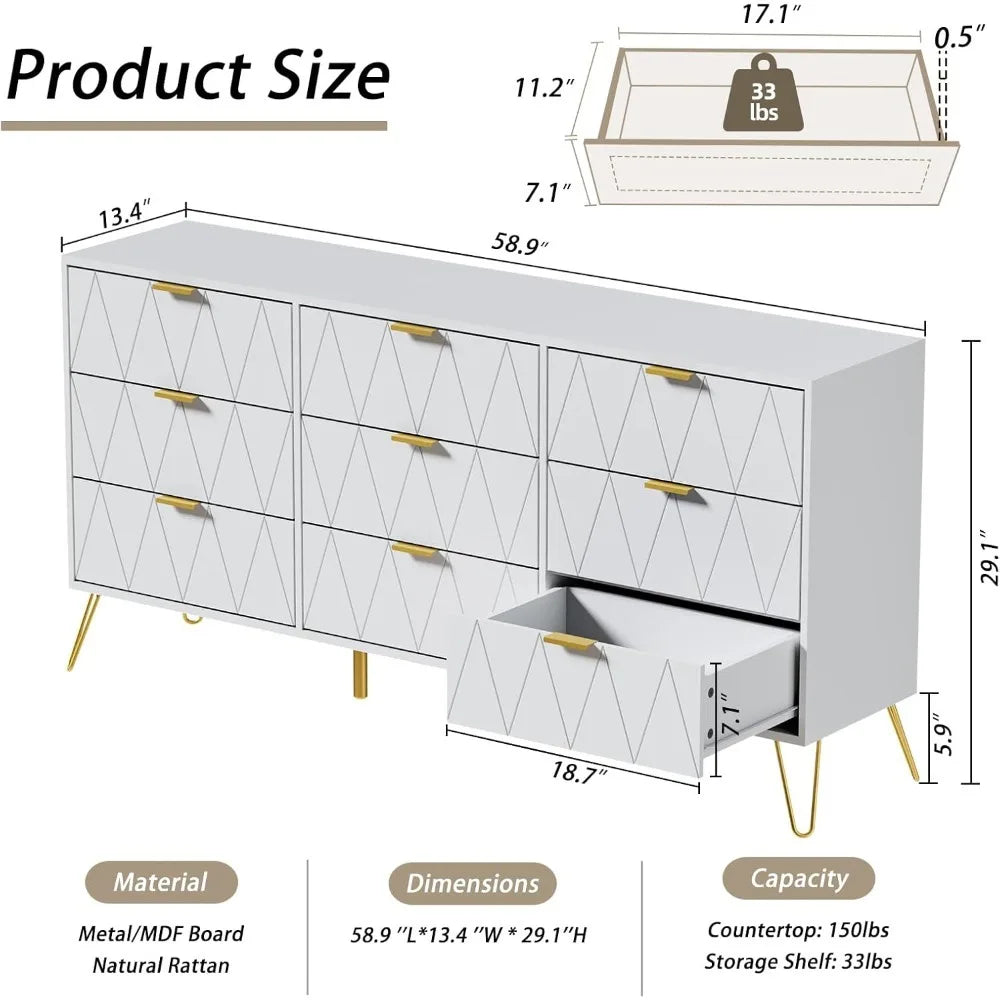 Product Size

17.1″
0.5″
11.2″
33 lbs
7.1″
13.4″
58.9″
29.1″
7.1″
5.9″
18.7″

Material
Metal/MDF Board
Natural Rattan

Dimensions
58.9 ″L*13.4 ″W * 29.1″H

Capacity
Countertop: 150lbs
Storage Shelf: 33lbs