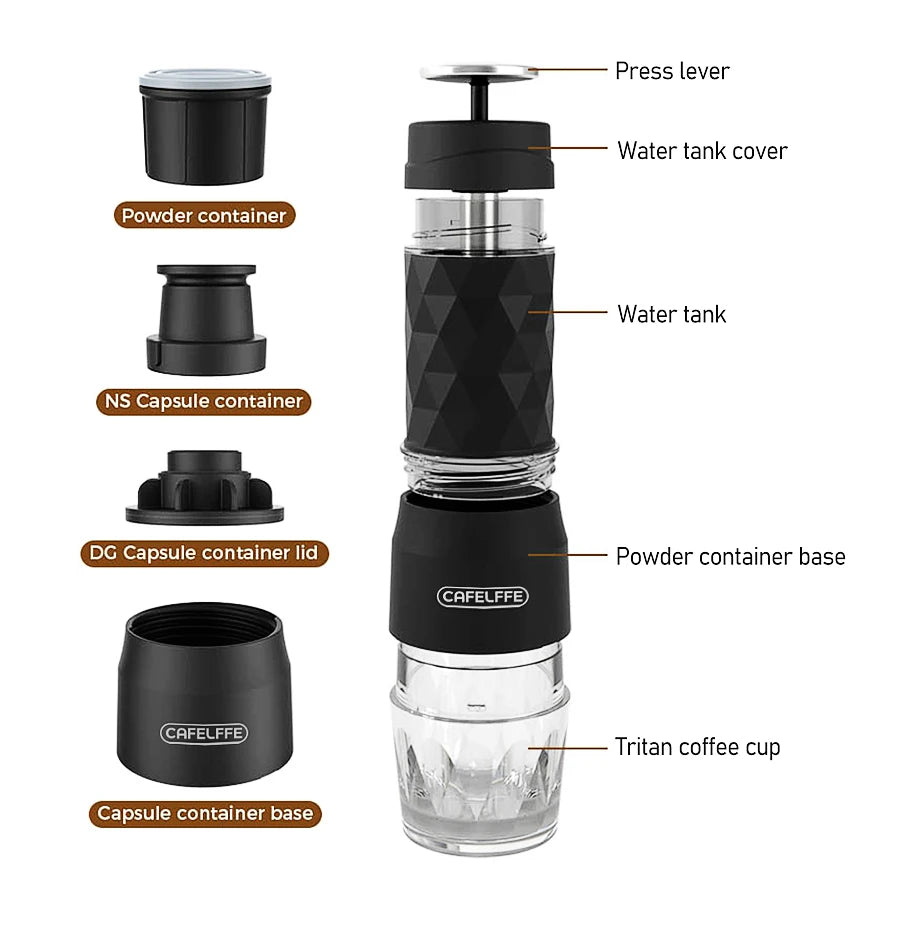 Powder container

NS Capsule container

DG Capsule container lid

CAFELFFE

Capsule container base

Press lever

Water tank cover

Water tank

Powder container base

CAFELFFE

Tritan coffee cup