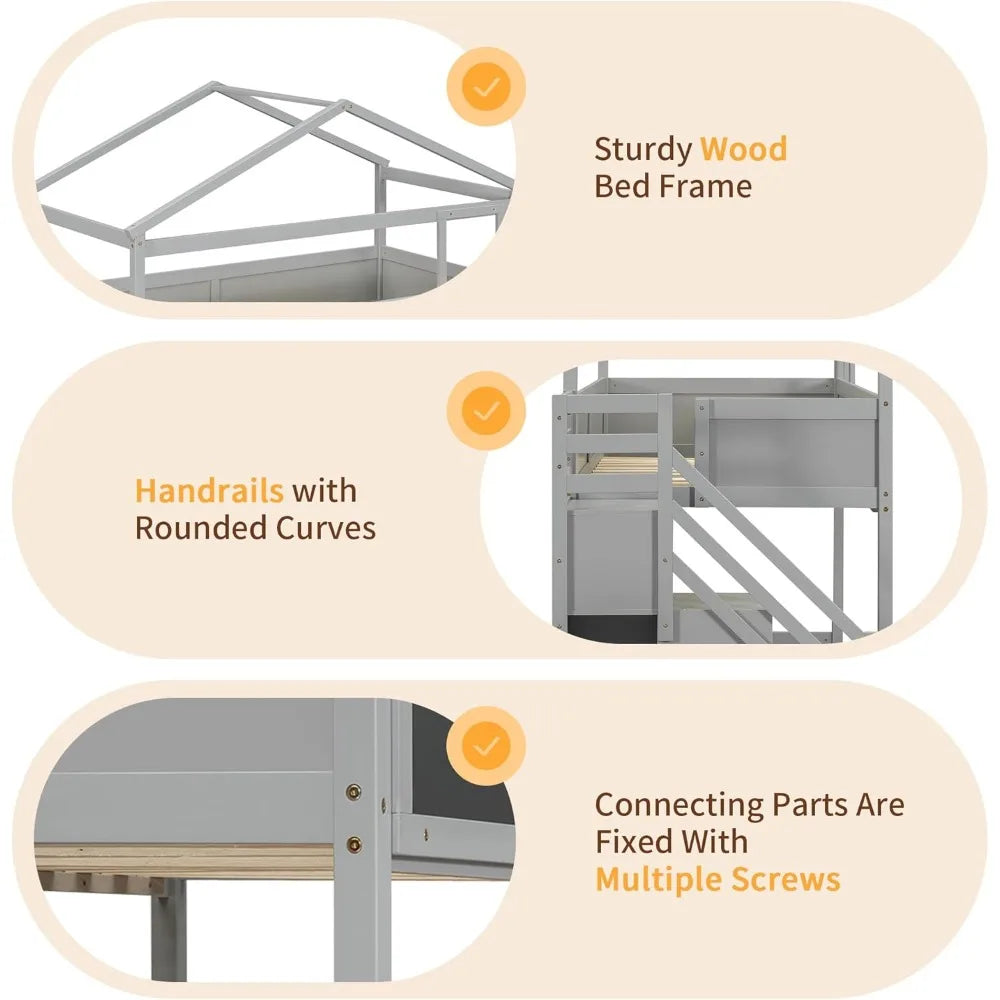 Sturdy Wood Bed Frame

Handrails with Rounded Curves

Connecting Parts Are Fixed With Multiple Screws