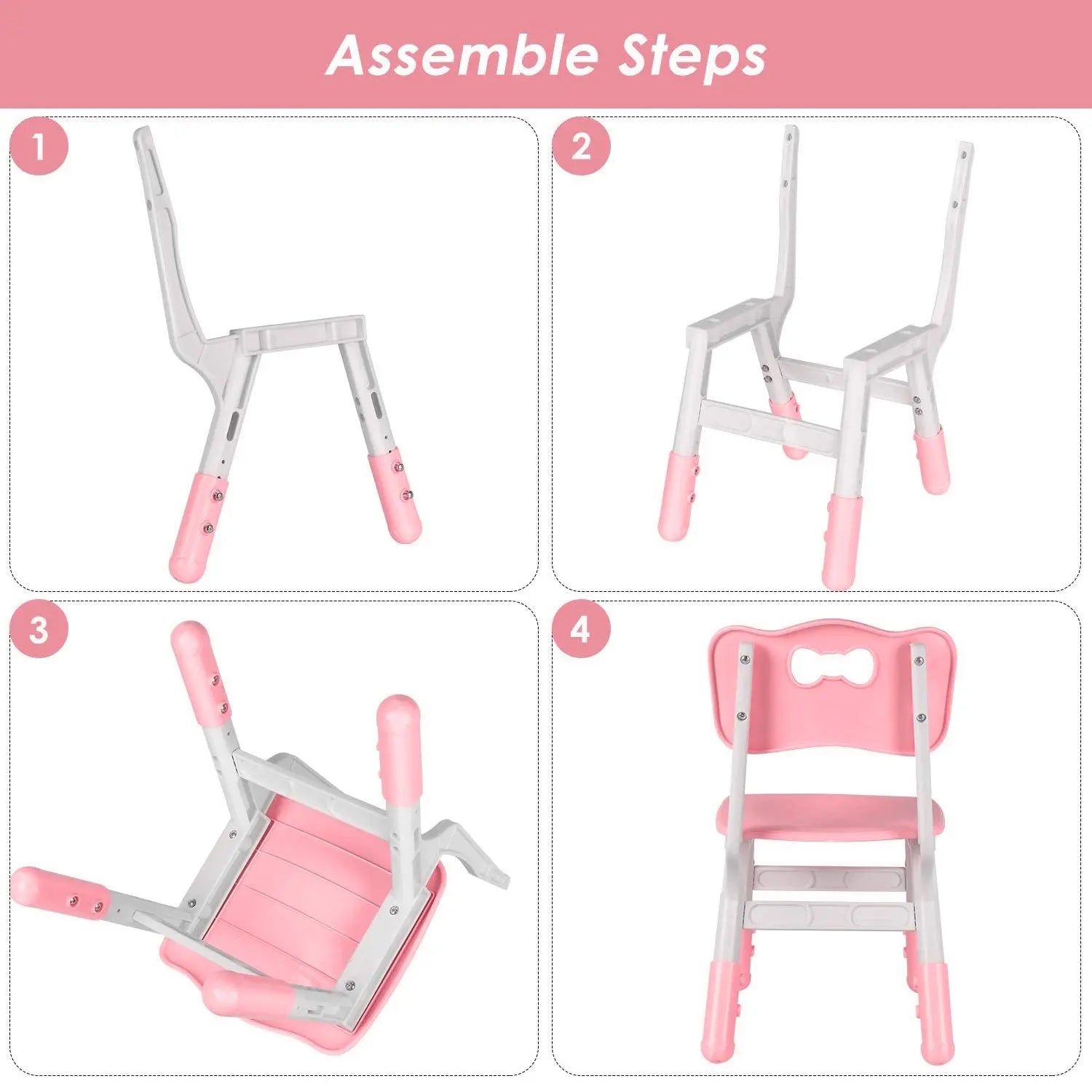 Assemble Steps

1

2

3

4