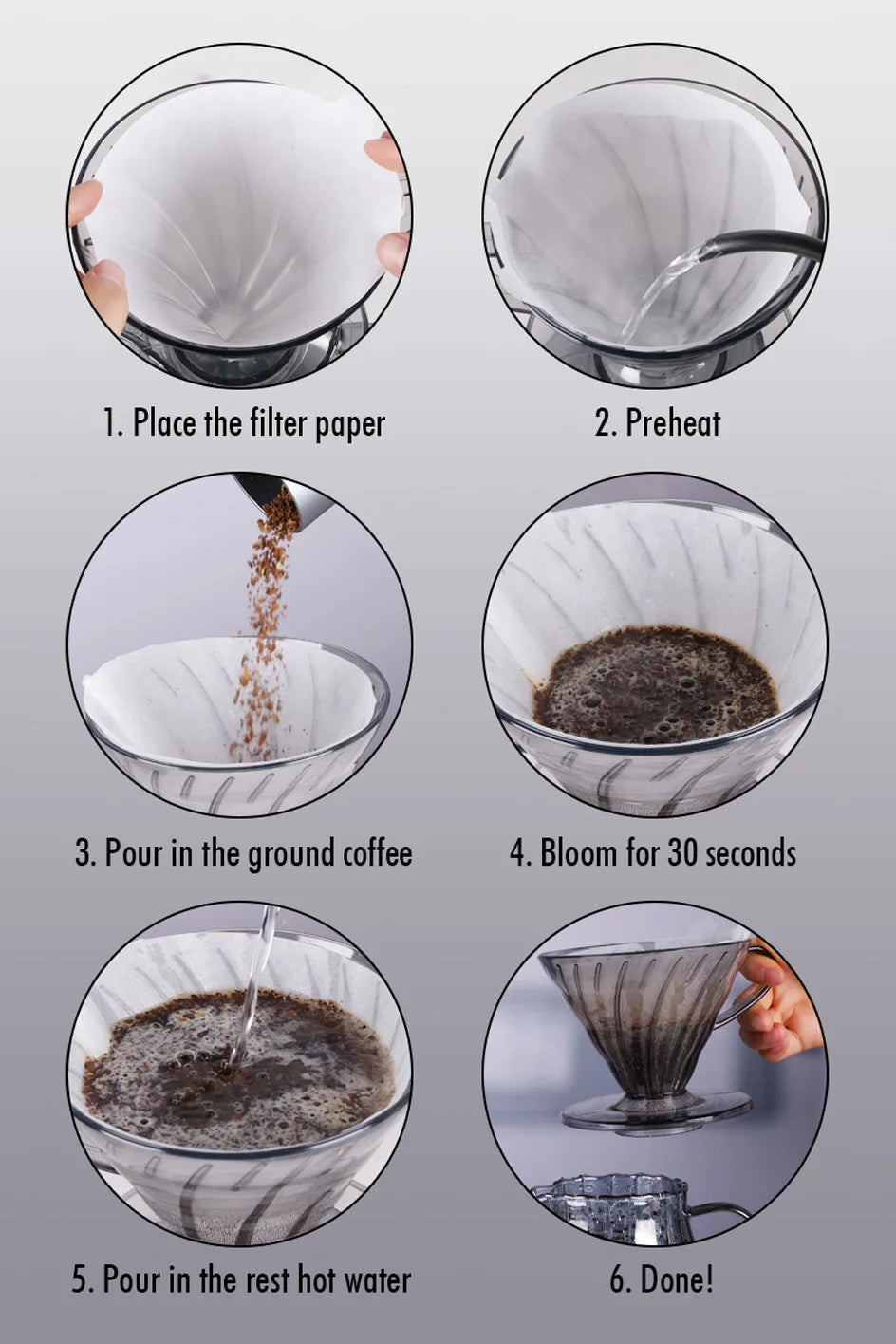 1. Place the filter paper

2. Preheat

3. Pour in the ground coffee

4. Bloom for 30 seconds

5. Pour in the rest hot water

6. Done!