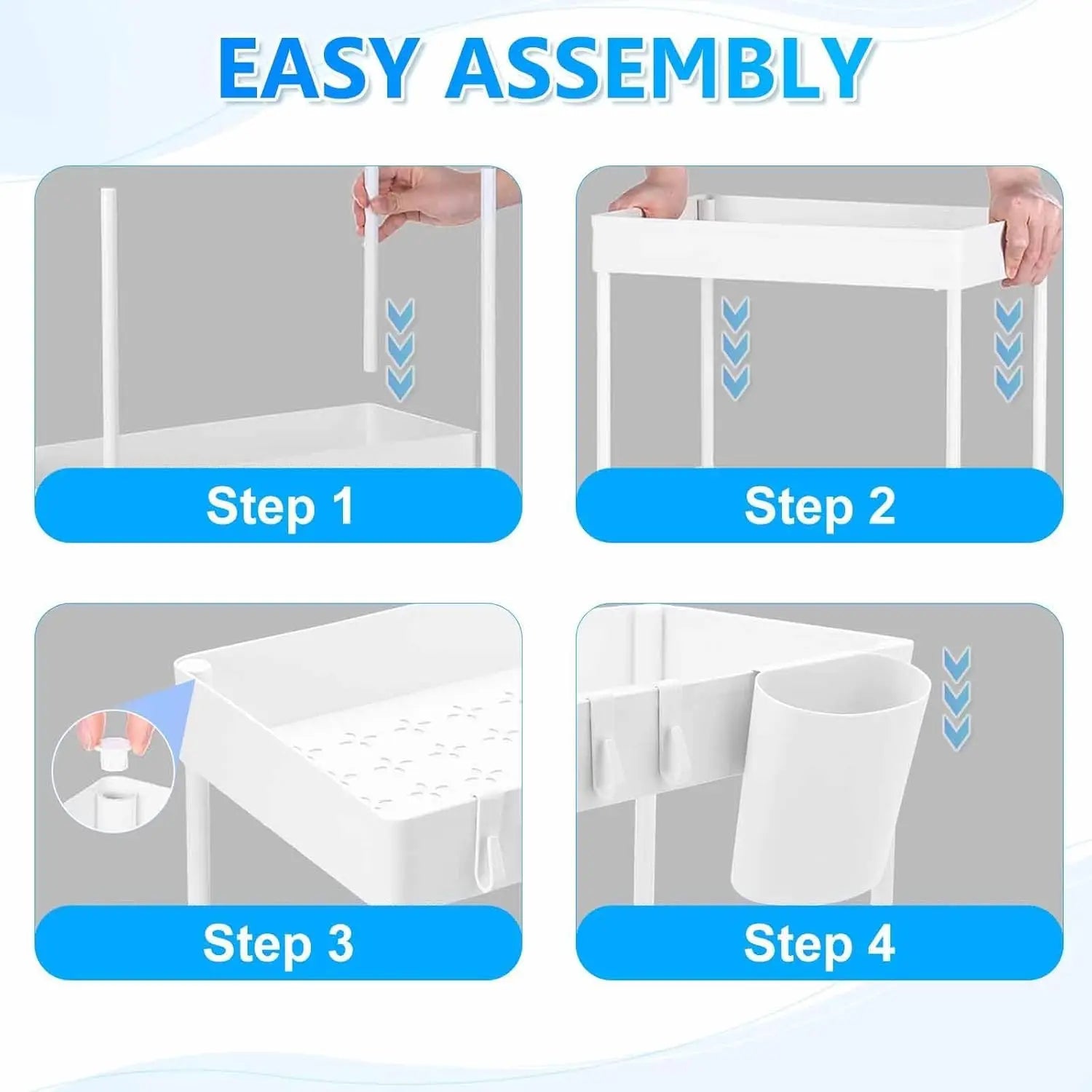 EASY ASSEMBLY

Step 1

Step 2

Step 3

Step 4