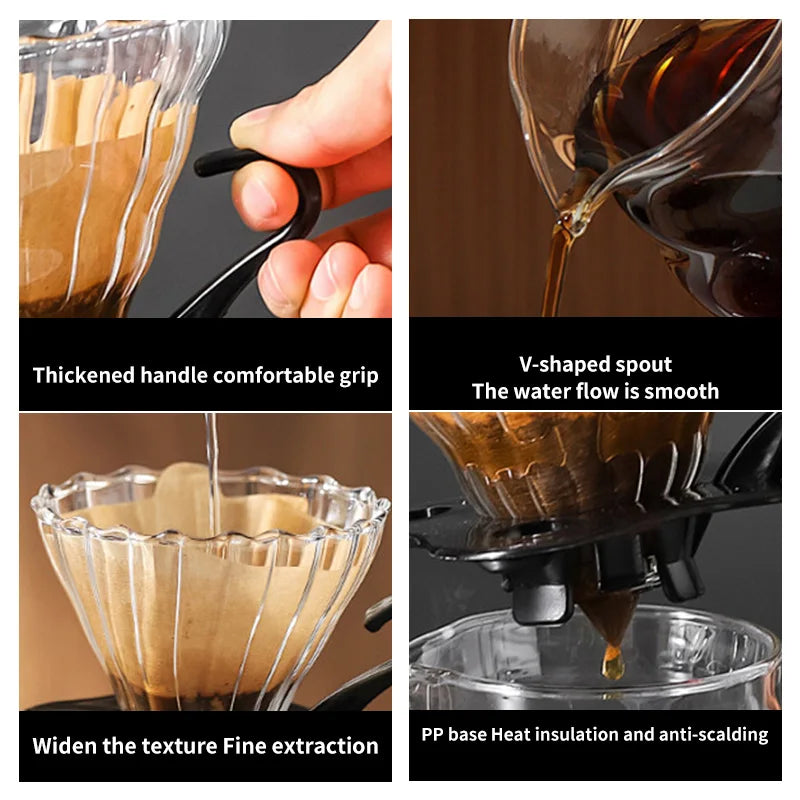 Thickened handle comfortable grip

V-shaped spout
The water flow is smooth

Widen the texture Fine extraction

PP base Heat insulation and anti-scalding