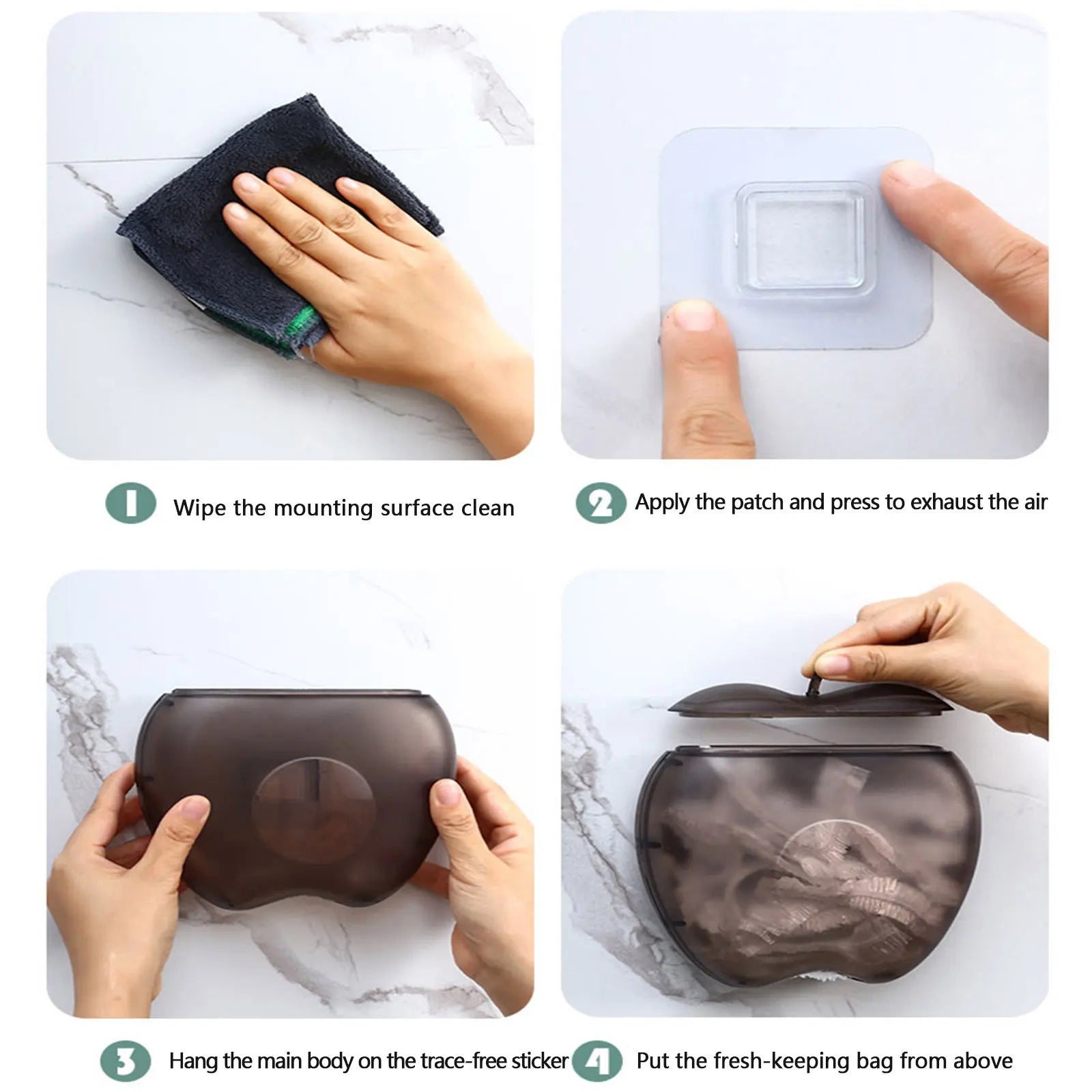 1 Wipe the mounting surface clean

2 Apply the patch and press to exhaust the air

3 Hang the main body on the trace-free sticker

4 Put the fresh-keeping bag from above