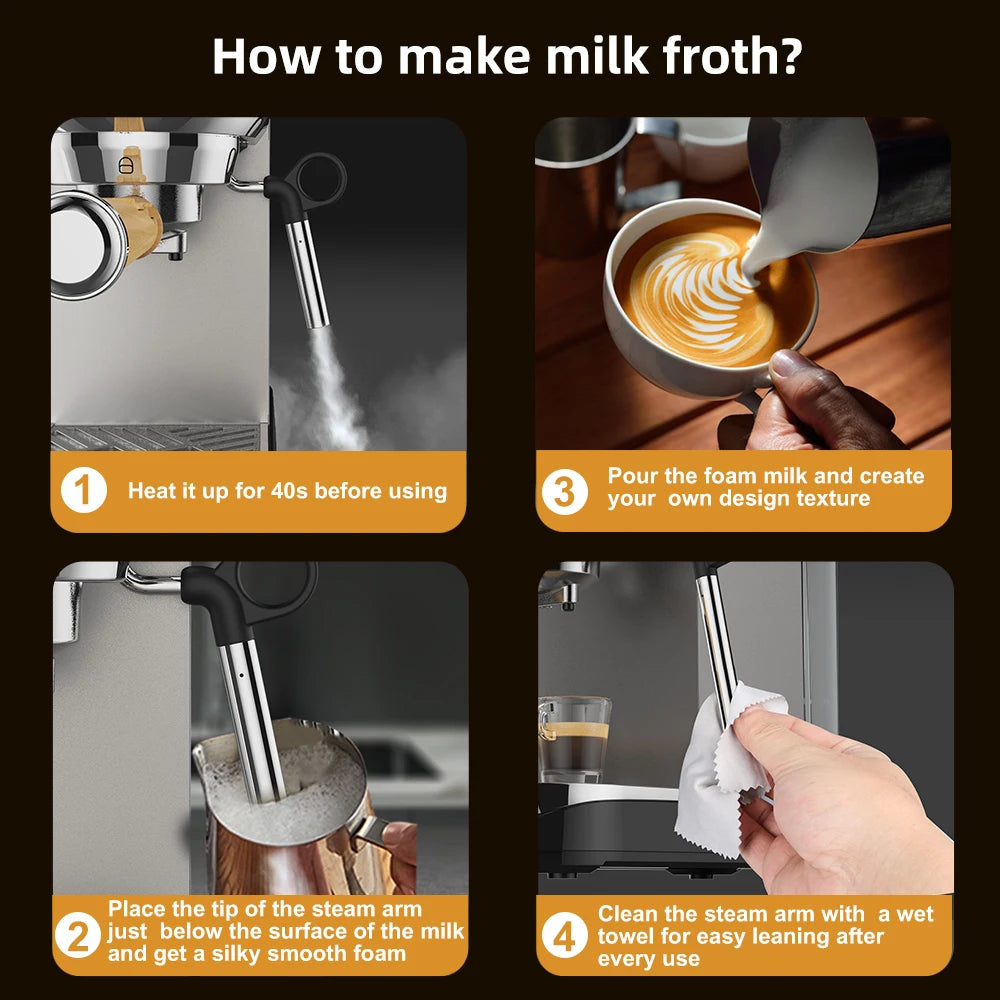 How to make milk froth?

1 Heat it up for 40s before using

3 Pour the foam milk and create your own design texture

2 Place the tip of the steam arm just below the surface of the milk and get a silky smooth foam

4 Clean the steam arm with a wet towel for easy leaning after every use