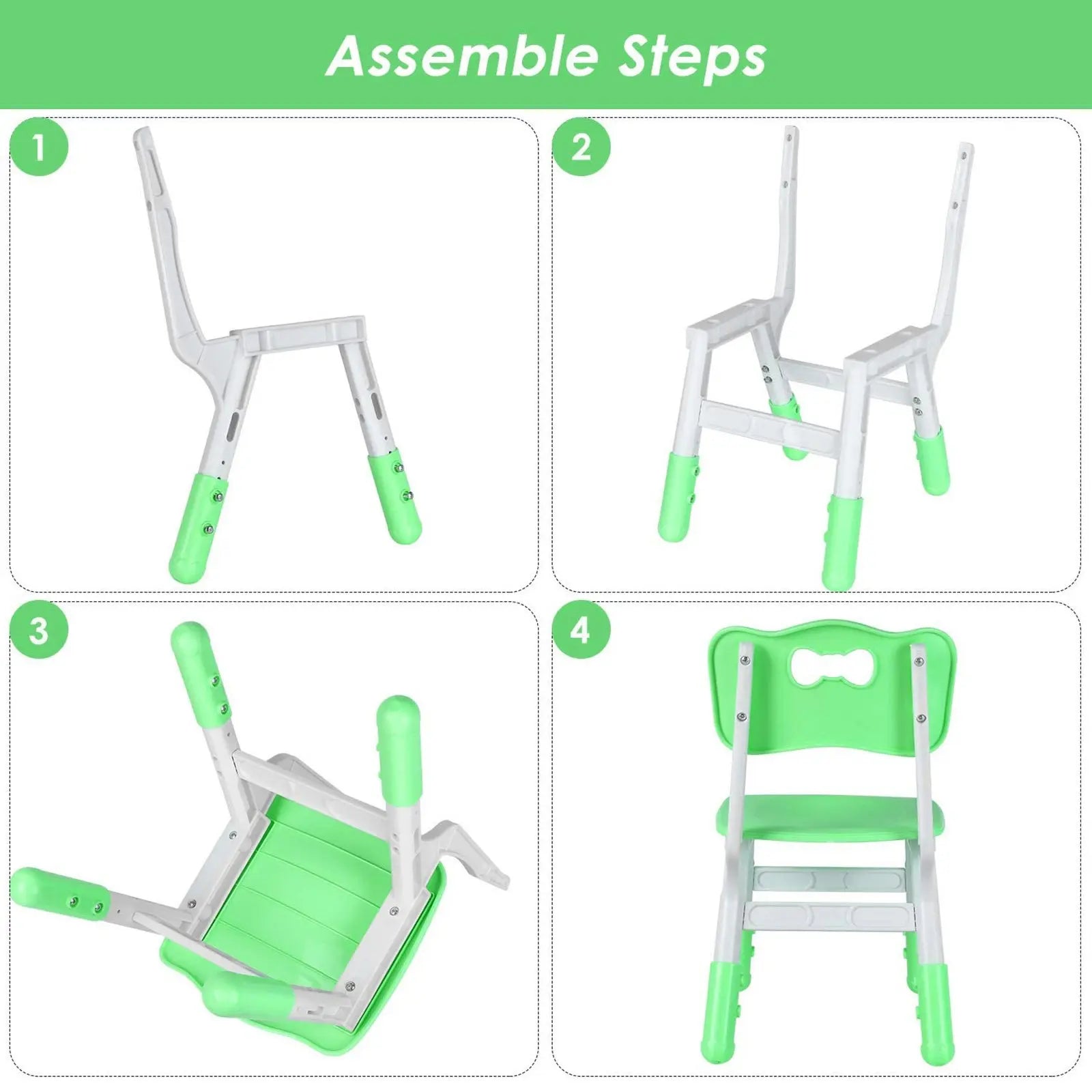 Assemble Steps

1

2

3

4