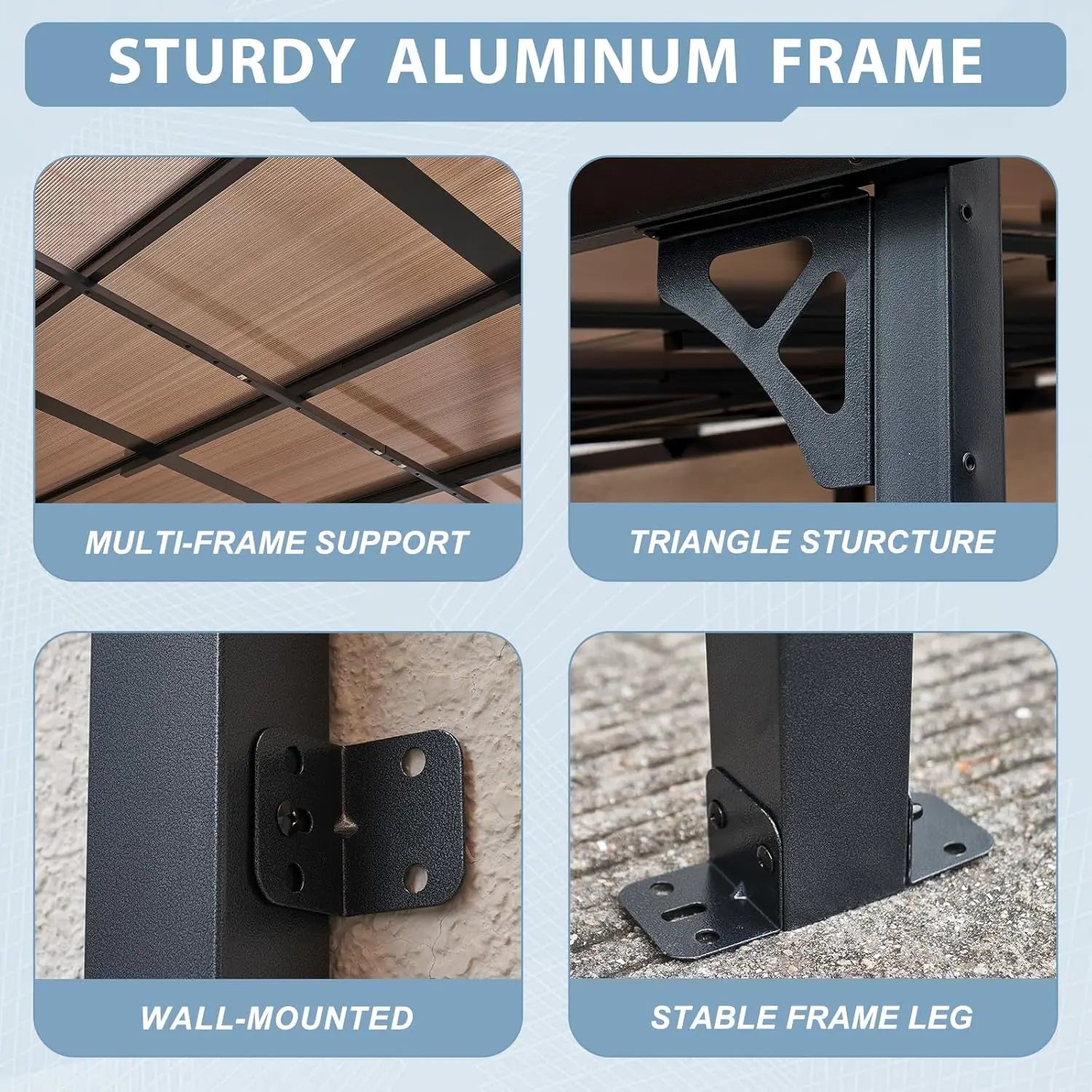 STURDY ALUMINUM FRAME

MULTI-FRAME SUPPORT

TRIANGLE STURCTURE

WALL-MOUNTED

STABLE FRAME LEG