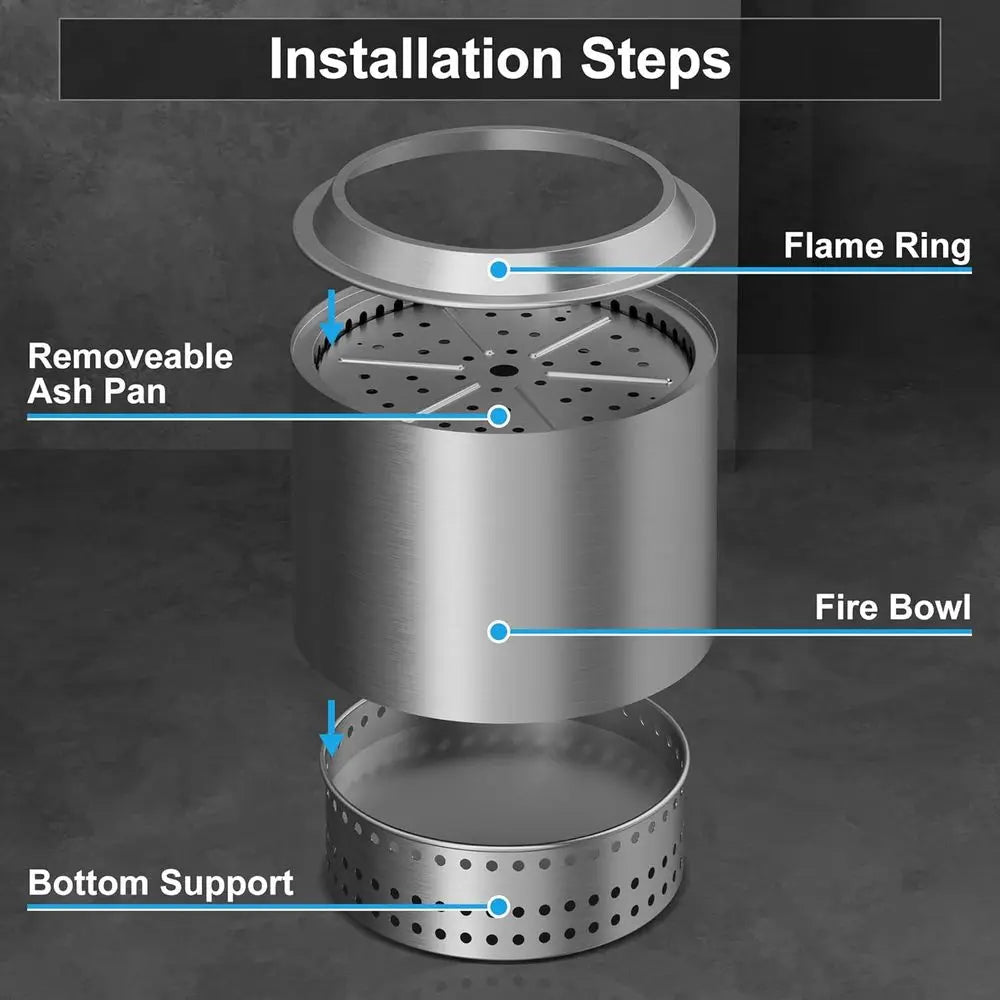 Installation Steps

Flame Ring

Removeable Ash Pan

Fire Bowl

Bottom Support