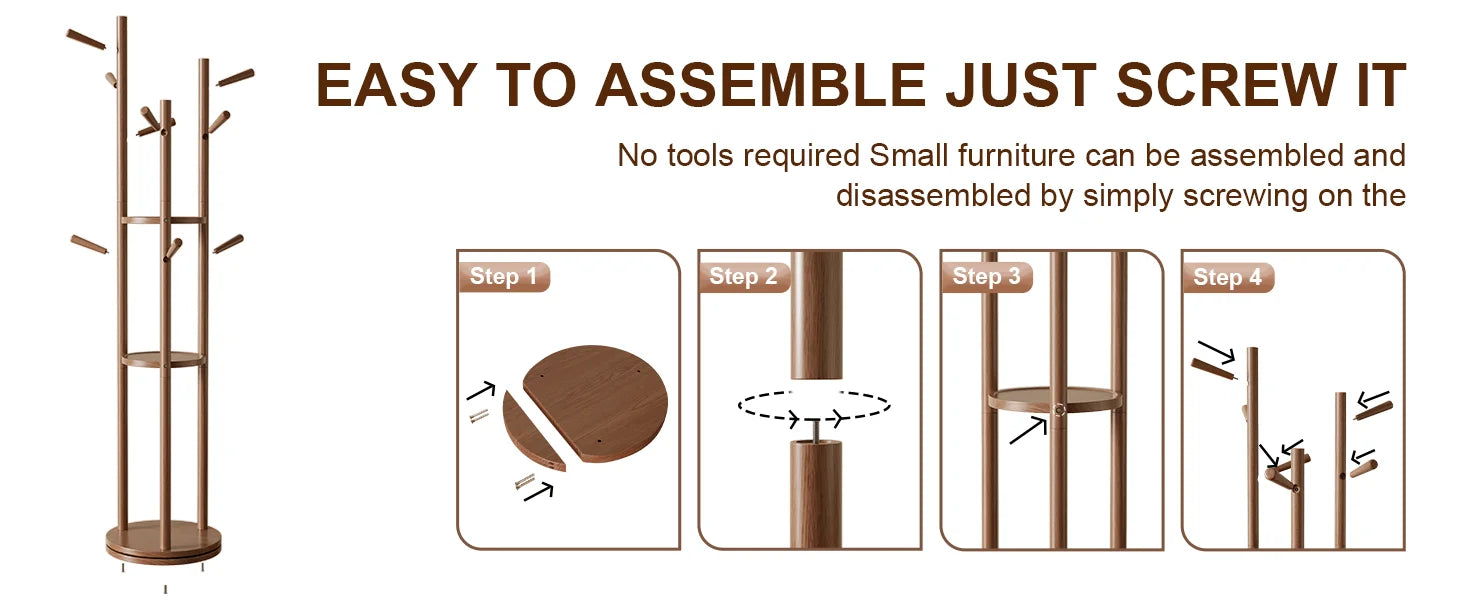 EASY TO ASSEMBLE JUST SCREW IT

No tools required Small furniture can be assembled and disassembled by simply screwing on the

Step 1

Step 2

Step 3

Step 4