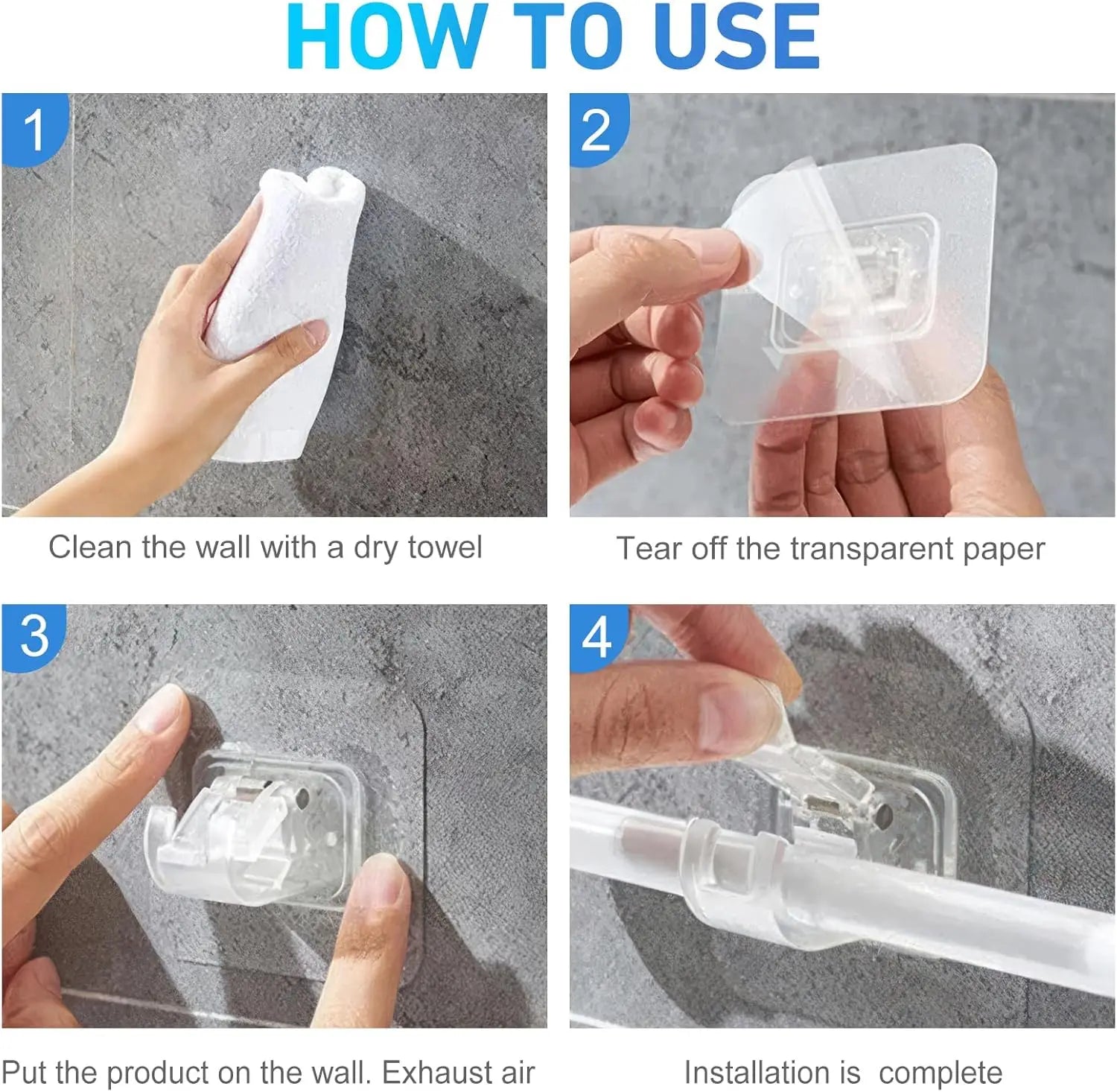 HOW TO USE

1

Clean the wall with a dry towel

2

Tear off the transparent paper

3

Put the product on the wall. Exhaust air

4

Installation is  complete