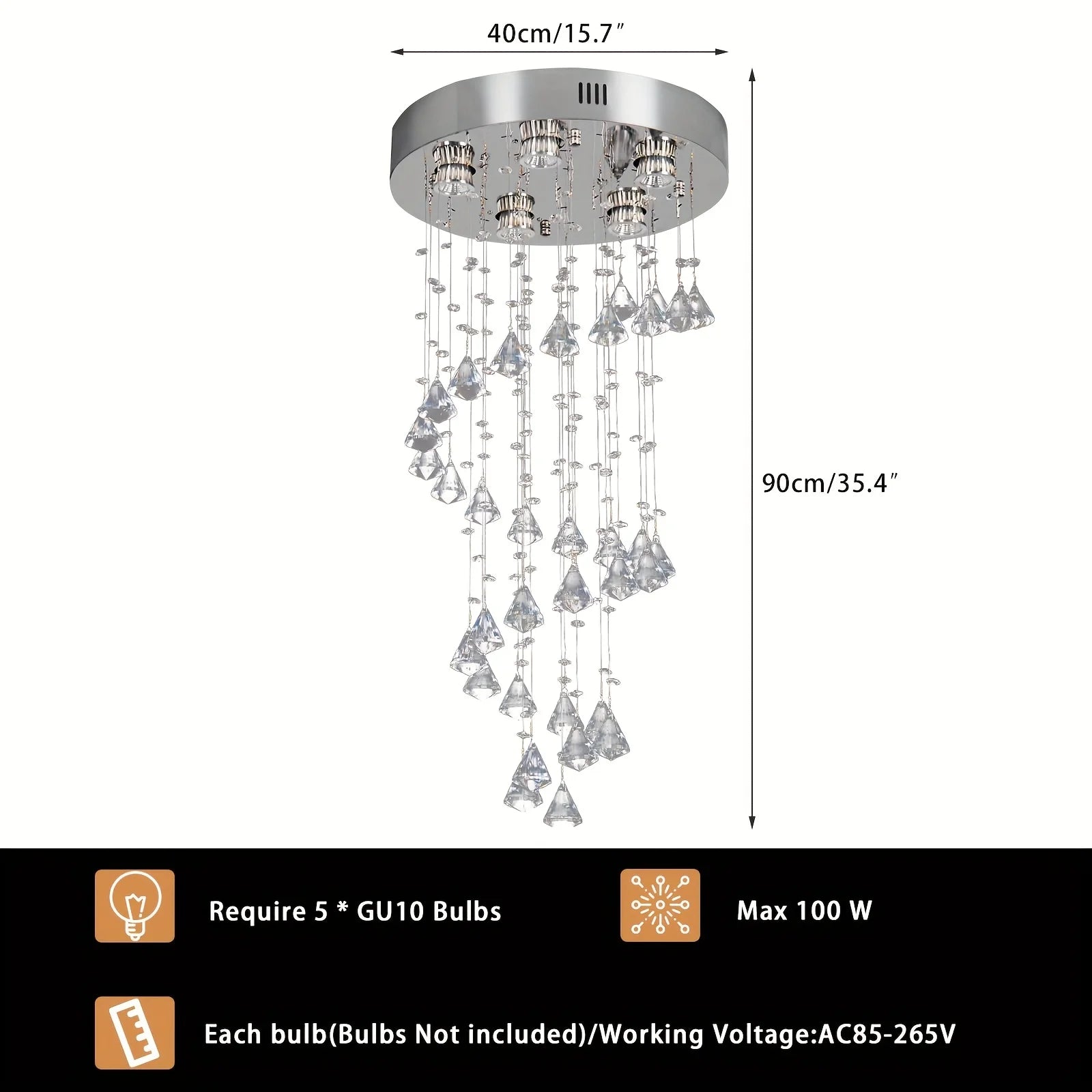 40cm/15.7″

90cm/35.4″

Require 5 * GU10 Bulbs

Max 100 W

Each bulb(Bulbs Not included)/Working Voltage:AC85-265V