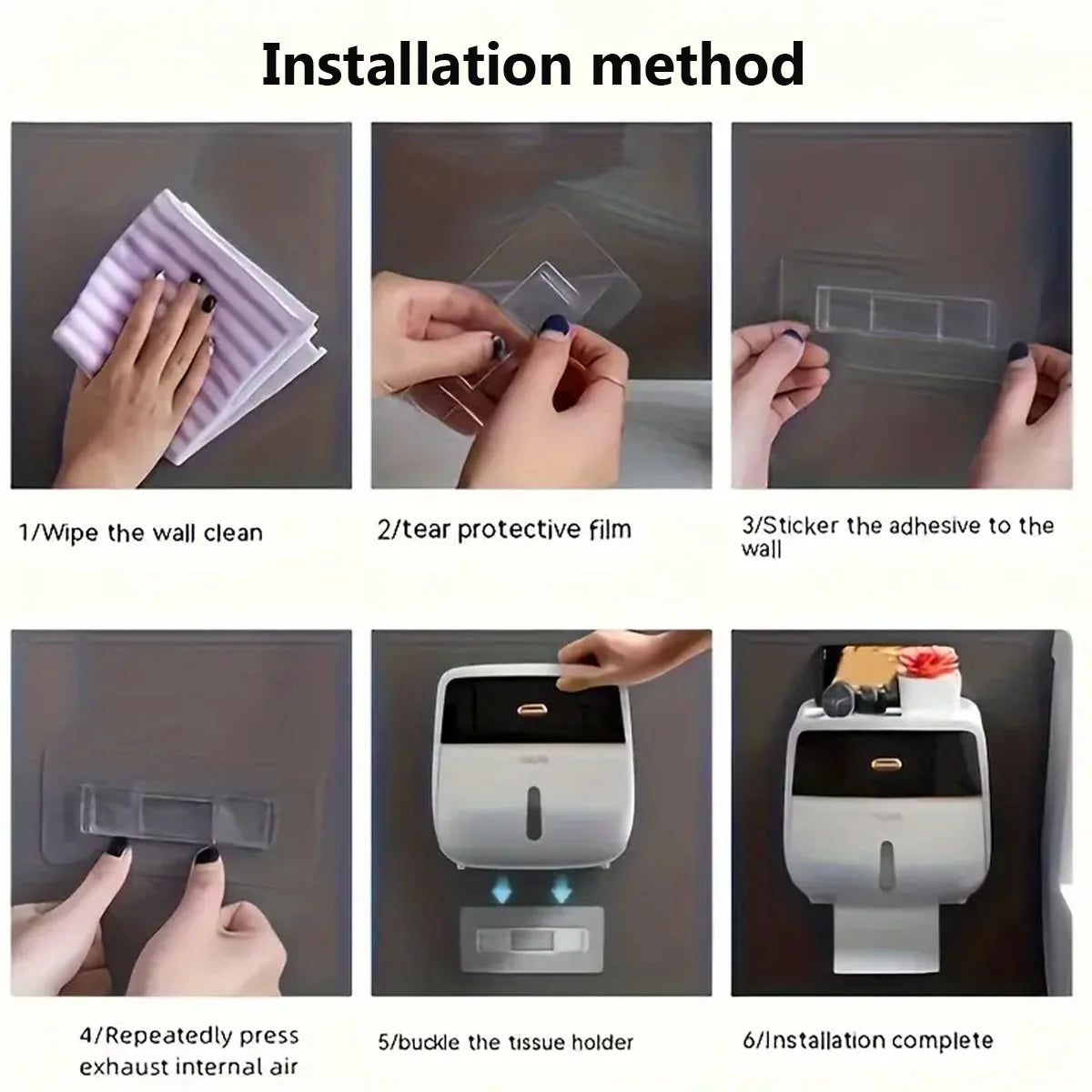 Installation method

1/Wipe the wall clean

2/tear protective film

3/Sticker the adhesive to the wall

4/Repeatedly press exhaust internal air

5/buckle the tissue holder

6/Installation complete