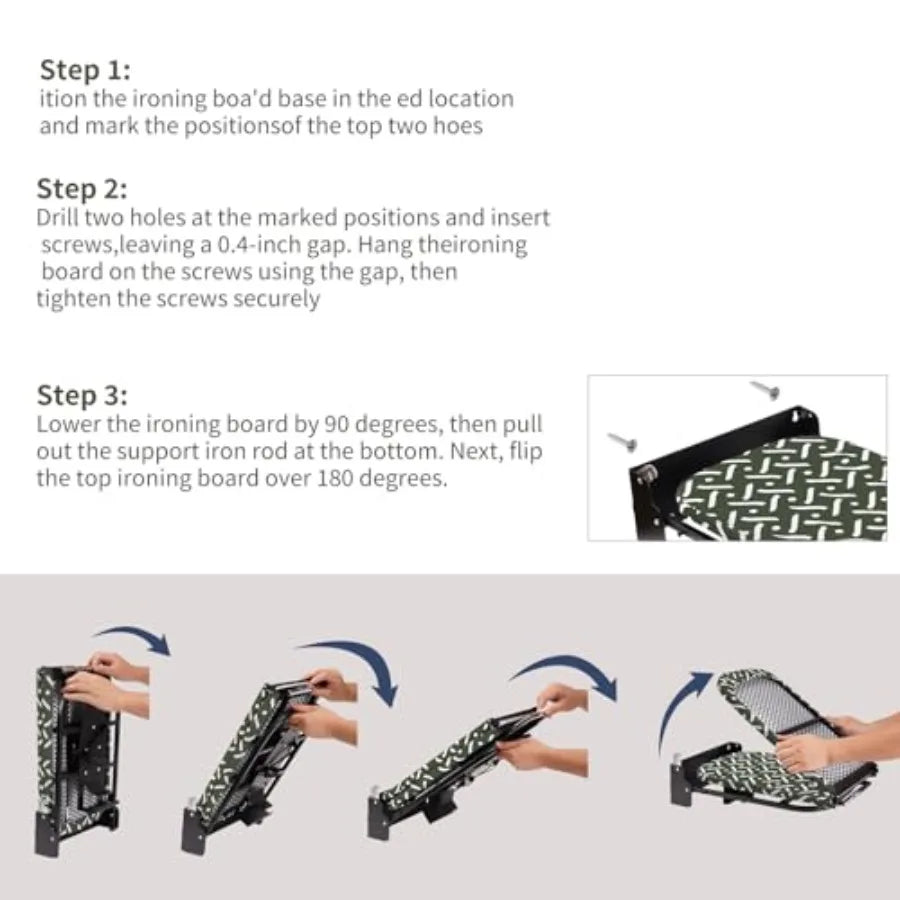 Step 1:
ition the ironing boa'd base in the ed location and mark the positionsof the top two hoes

Step 2:
Drill two holes at the marked positions and insert screws,leaving a 0.4-inch gap. Hang theironing board on the screws using the gap, then tighten the screws securely

Step 3:
Lower the ironing board by 90 degrees, then pull out the support iron rod at the bottom. Next, flip the top ironing board over 180 degrees.