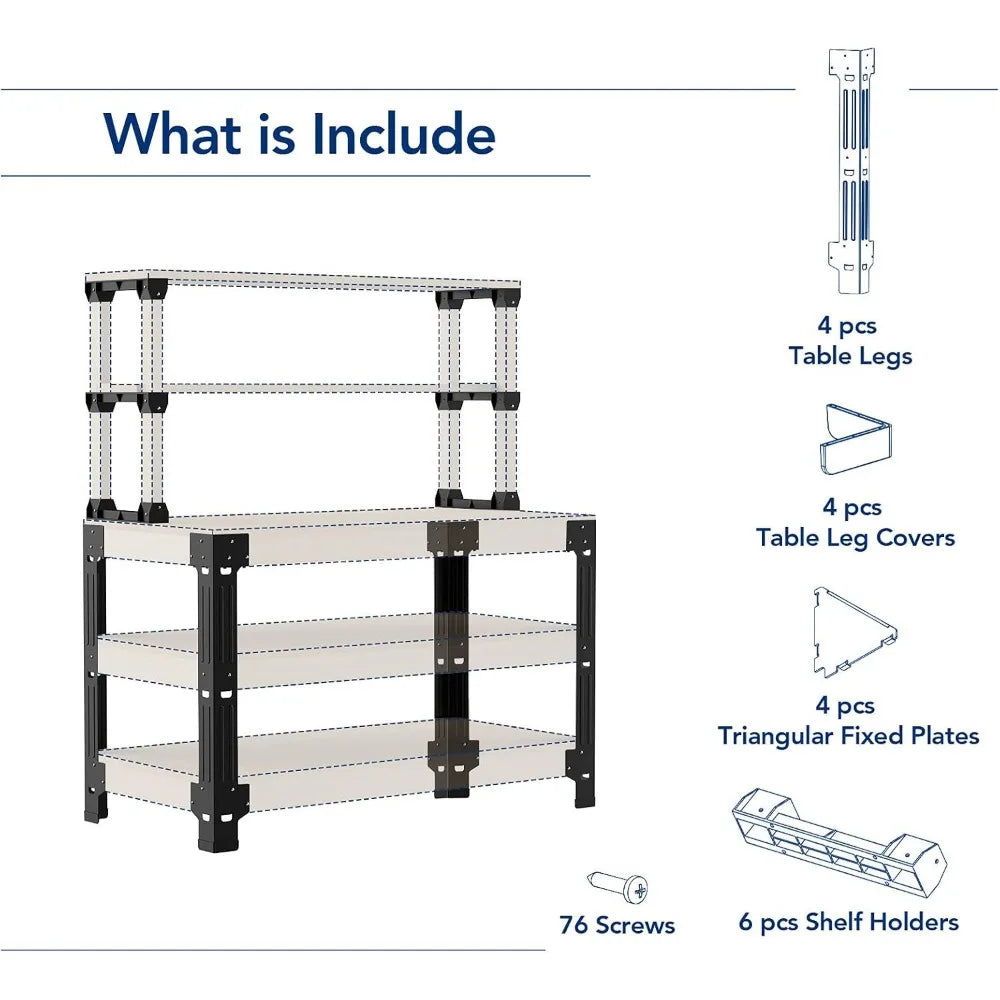 What is Include

4 pcs
Table Legs

4 pcs
Table Leg Covers

4 pcs
Triangular Fixed Plates

76 Screws

6 pcs Shelf Holders