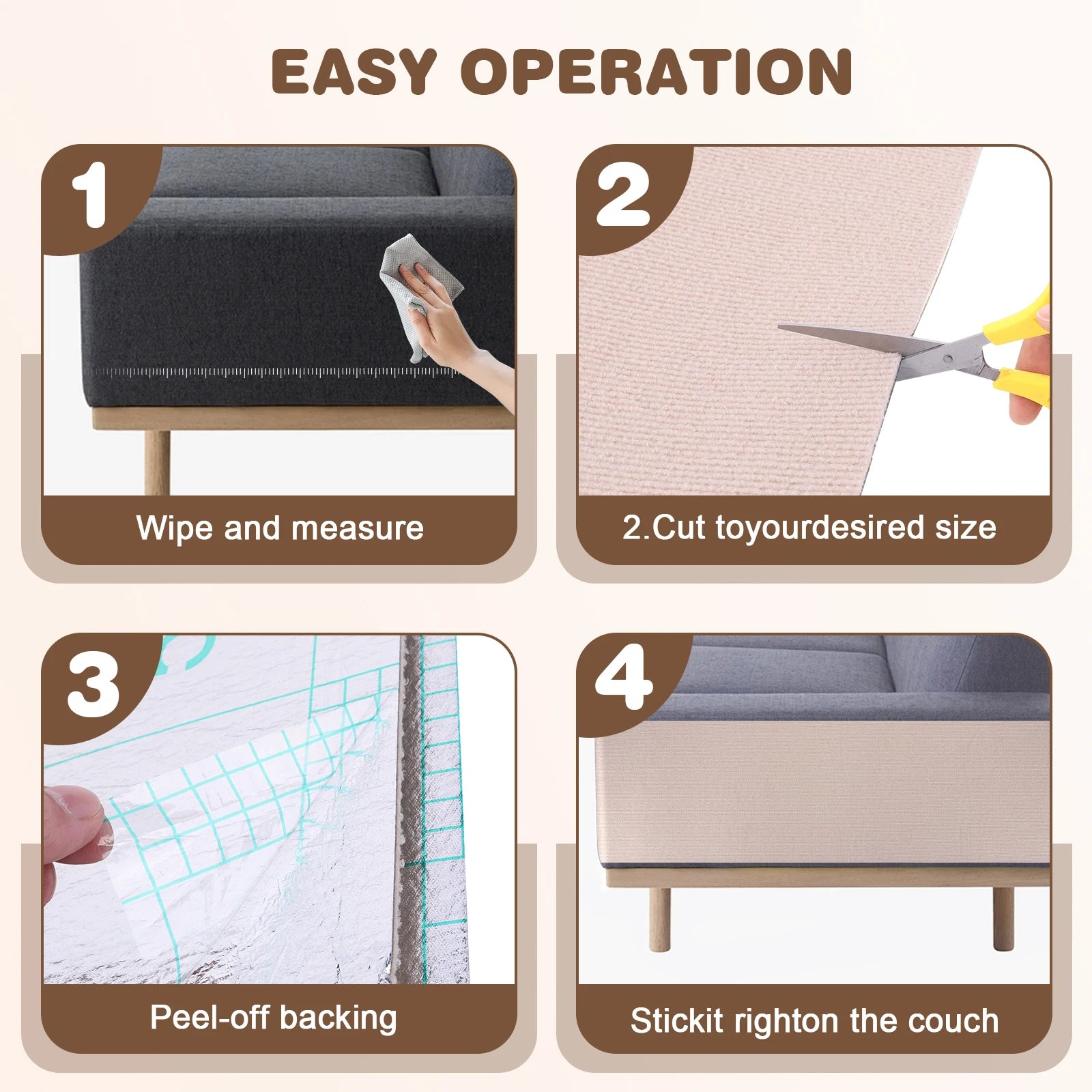 EASY OPERATION

1

Wipe and measure

2

2.Cut toyourdesired size

3

Peel-off backing

4

Stickit righton the couch